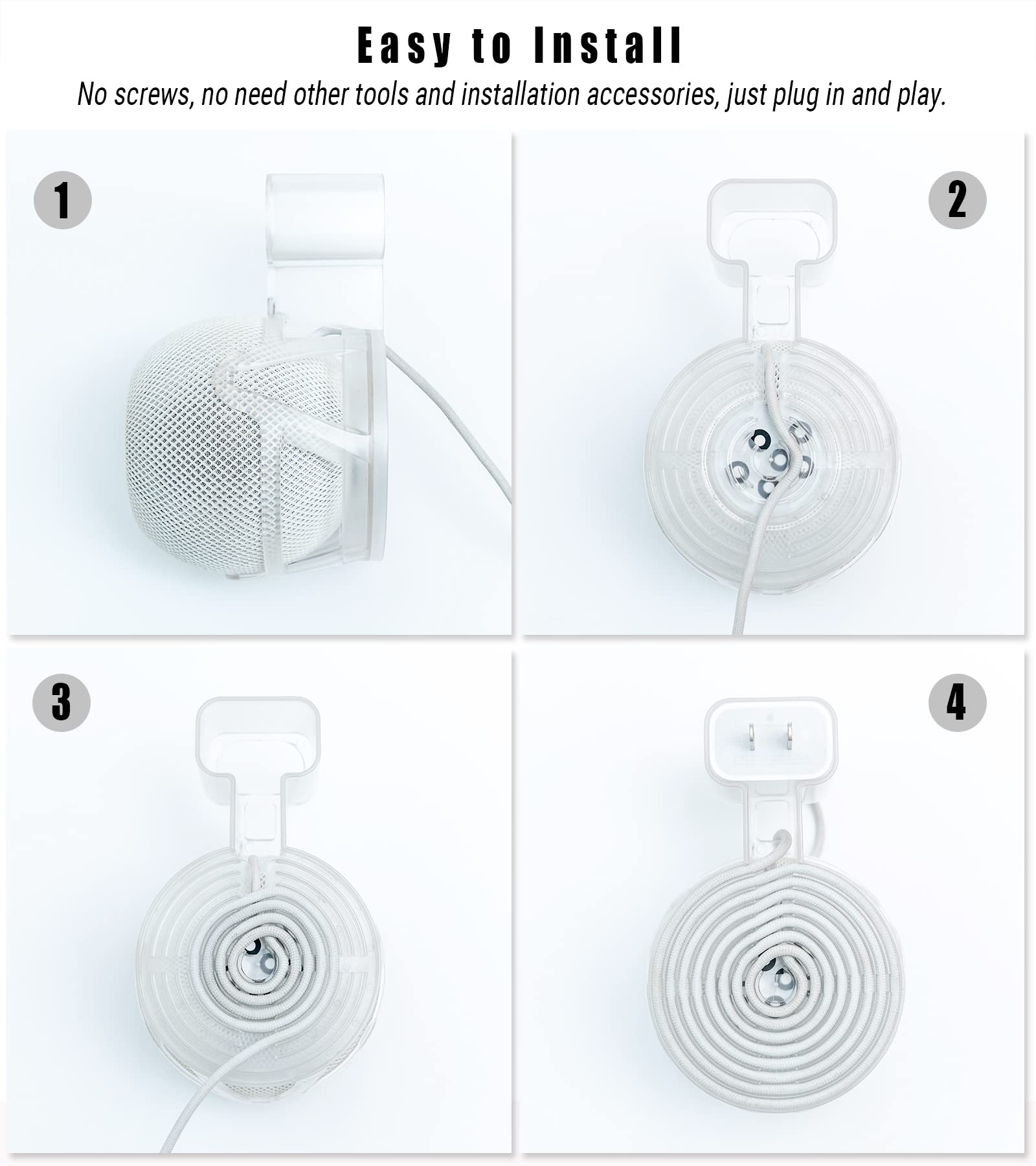 Easy to Install

No screws, no need other tools and installation accessories, just plug in and play.

1

2

3

4