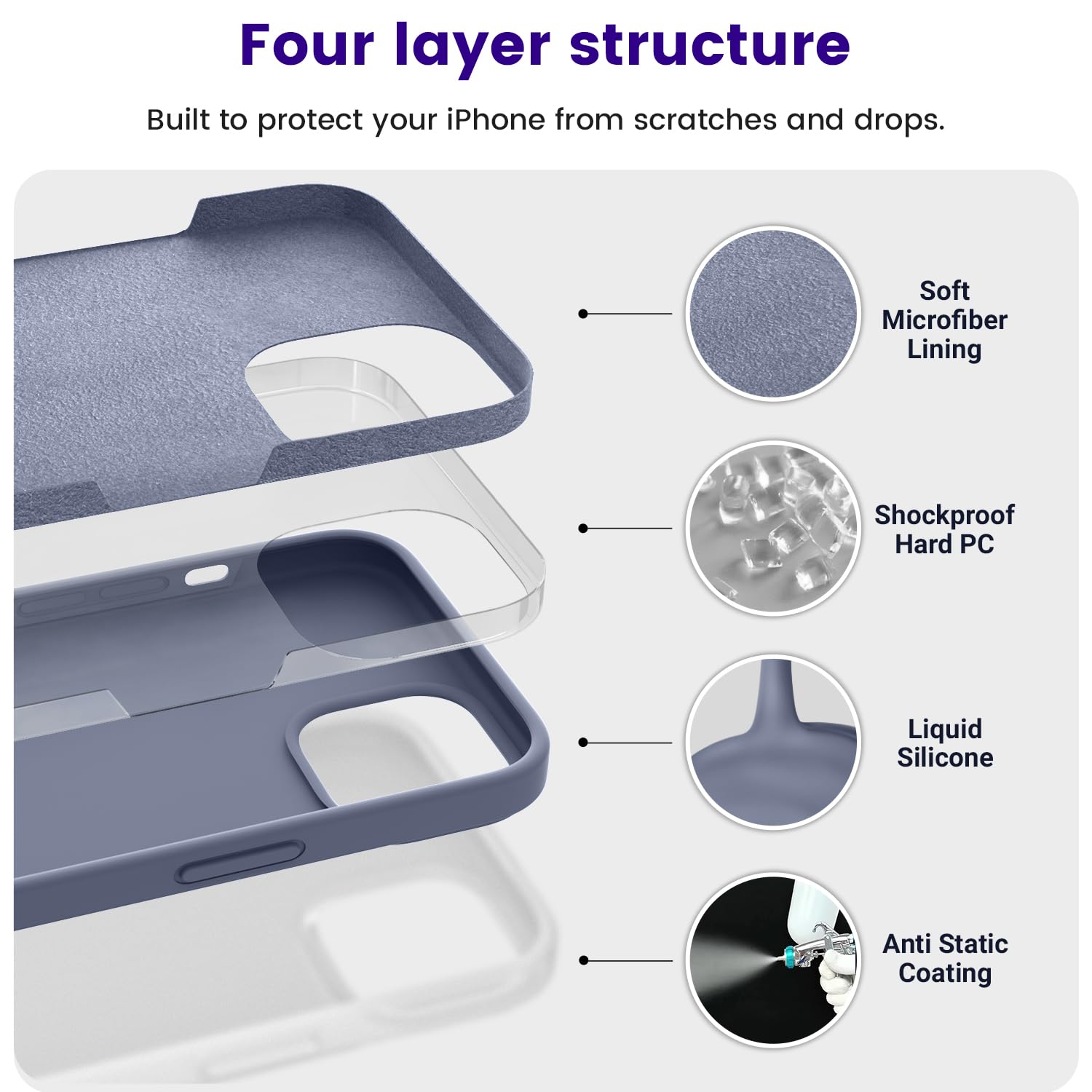 Four layer structure

Built to protect your iPhone from scratches and drops.

Soft Microfiber Lining

Shockproof Hard PC

Liquid Silicone

Anti Static Coating