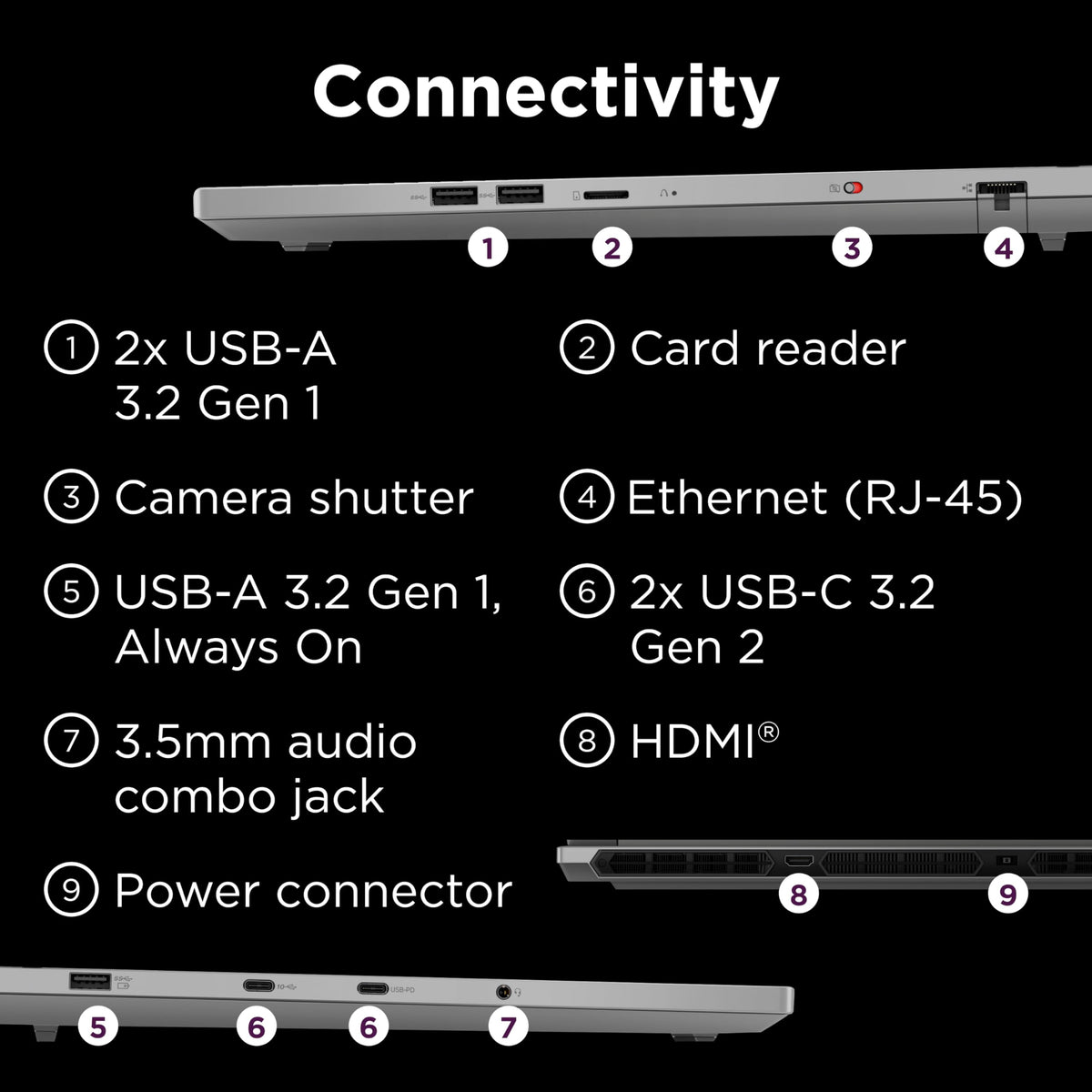 Connectivity

1 2 3 4

① 2x USB-A 3.2 Gen 1

② Card reader

③ Camera shutter

④ Ethernet (RJ-45)

⑤ USB-A 3.2 Gen 1, Always On

⑥ 2x USB-C 3.2 Gen 2

⑦ 3.5mm audio combo jack

⑧ HDMI®

⑨ Power connector

8 9

USB-PD

5 6 6 7