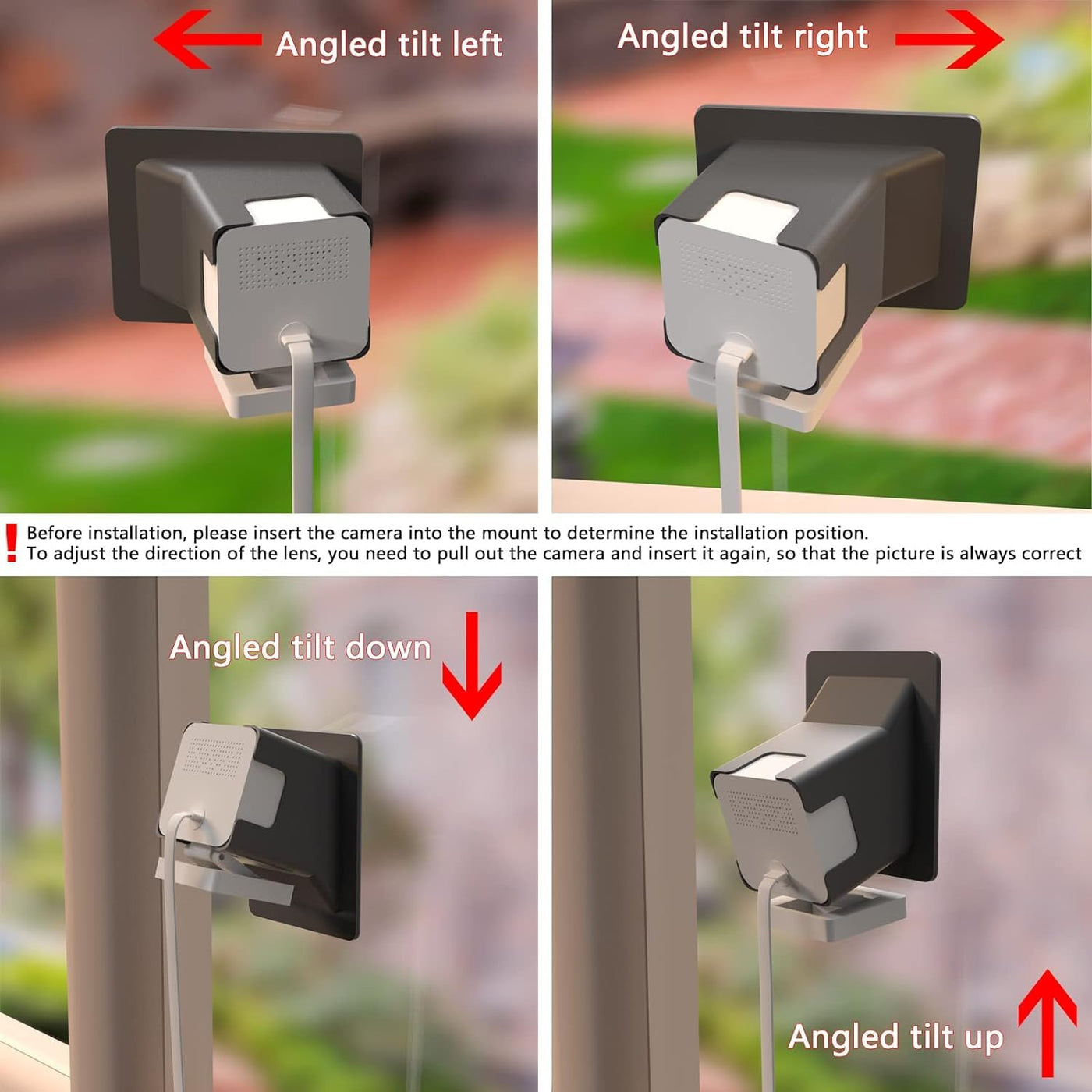 Angled tilt left

Angled tilt right

!
Before installation, please insert the camera into the mount to determine the installation position.
To adjust the direction of the lens, you need to pull out the camera and insert it again, so that the picture is always correct

Angled tilt down

Angled tilt up