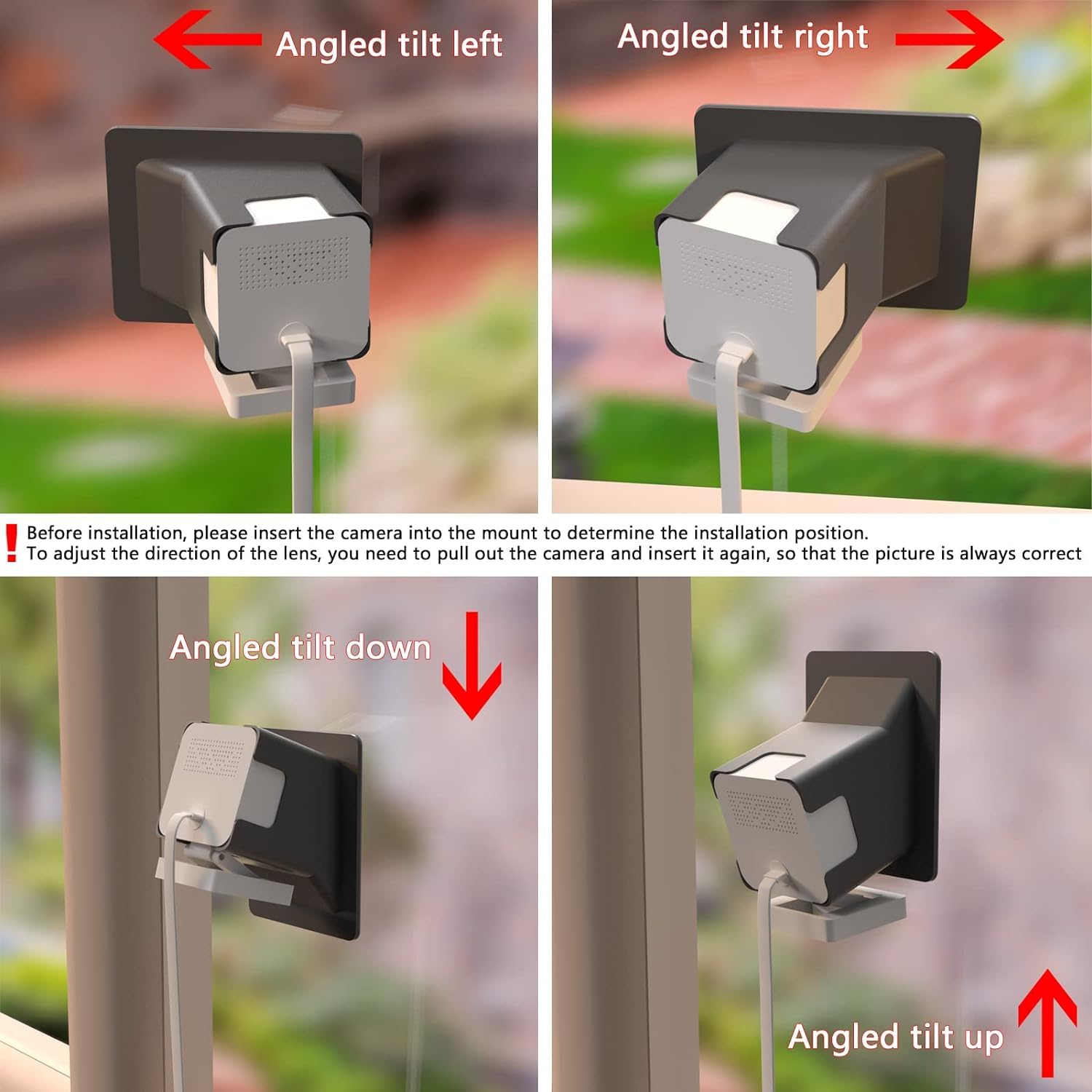 Angled tilt left

Angled tilt right

!

Before installation, please insert the camera into the mount to determine the installation position.
To adjust the direction of the lens, you need to pull out the camera and insert it again, so that the picture is always correct

Angled tilt down

Angled tilt up