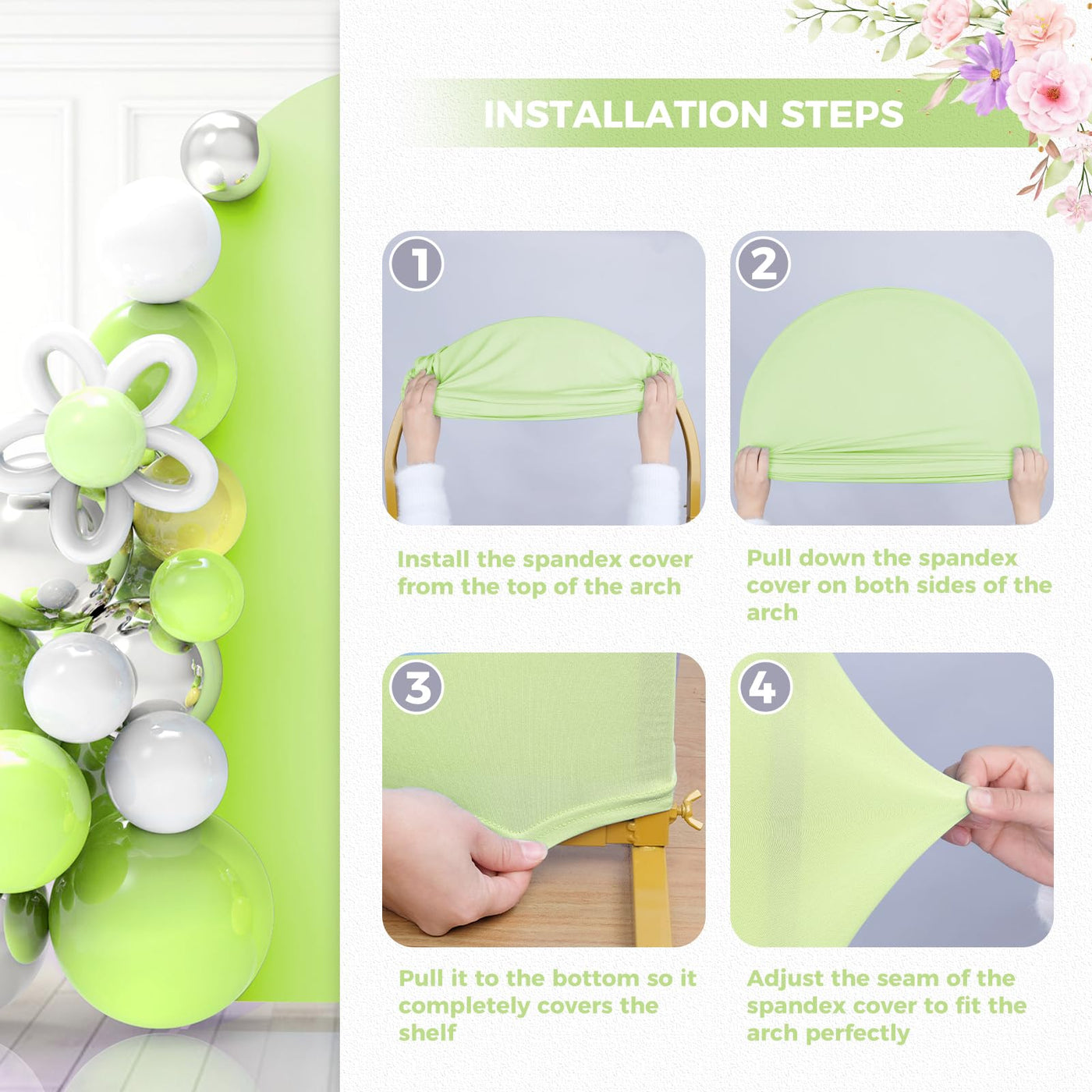 INSTALLATION STEPS

1

Install the spandex cover from the top of the arch

2

Pull down the spandex cover on both sides of the arch

3

Pull it to the bottom so it completely covers the shelf

4

Adjust the seam of the spandex cover to fit the arch perfectly