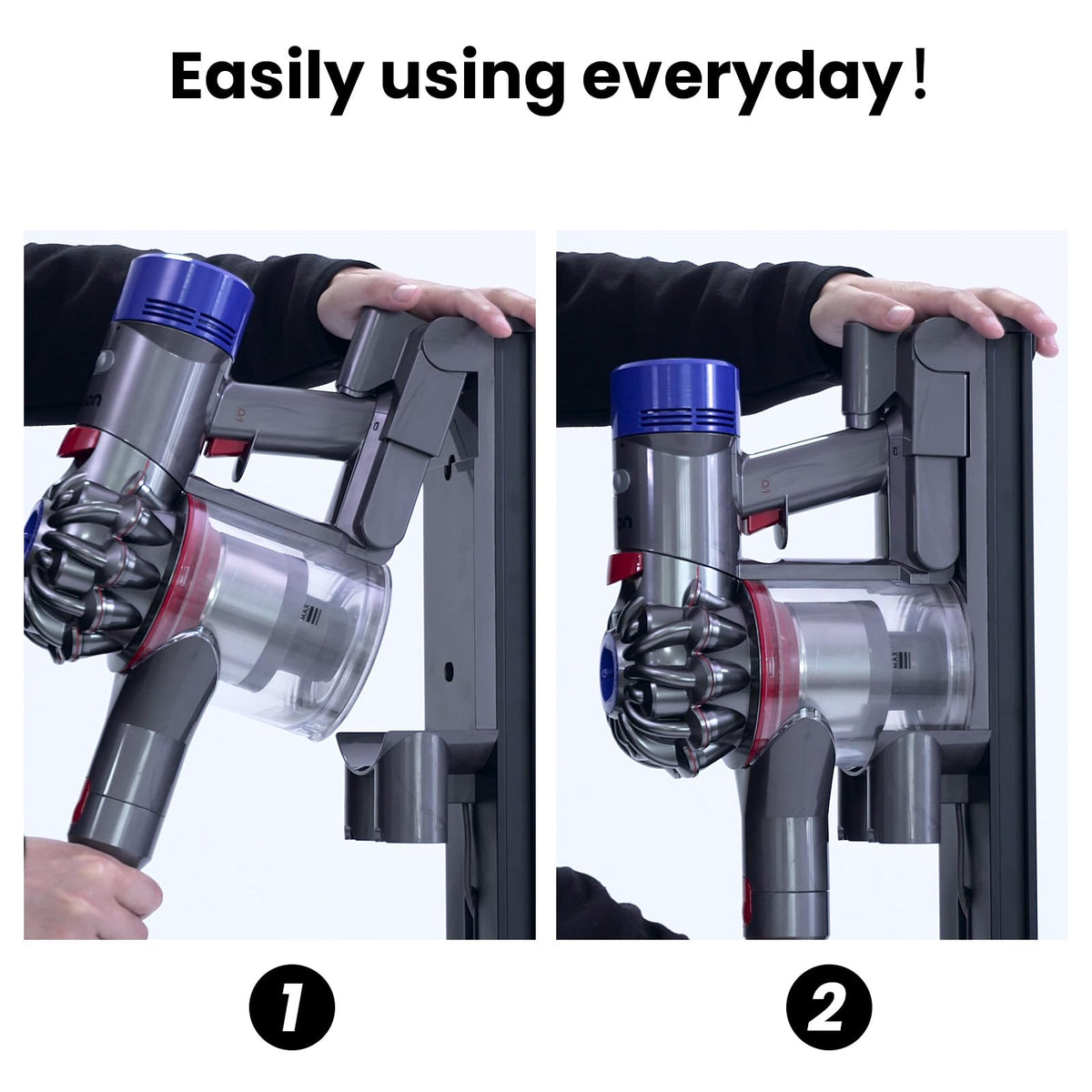 Easily using everyday !

MAX

MAX

1

2