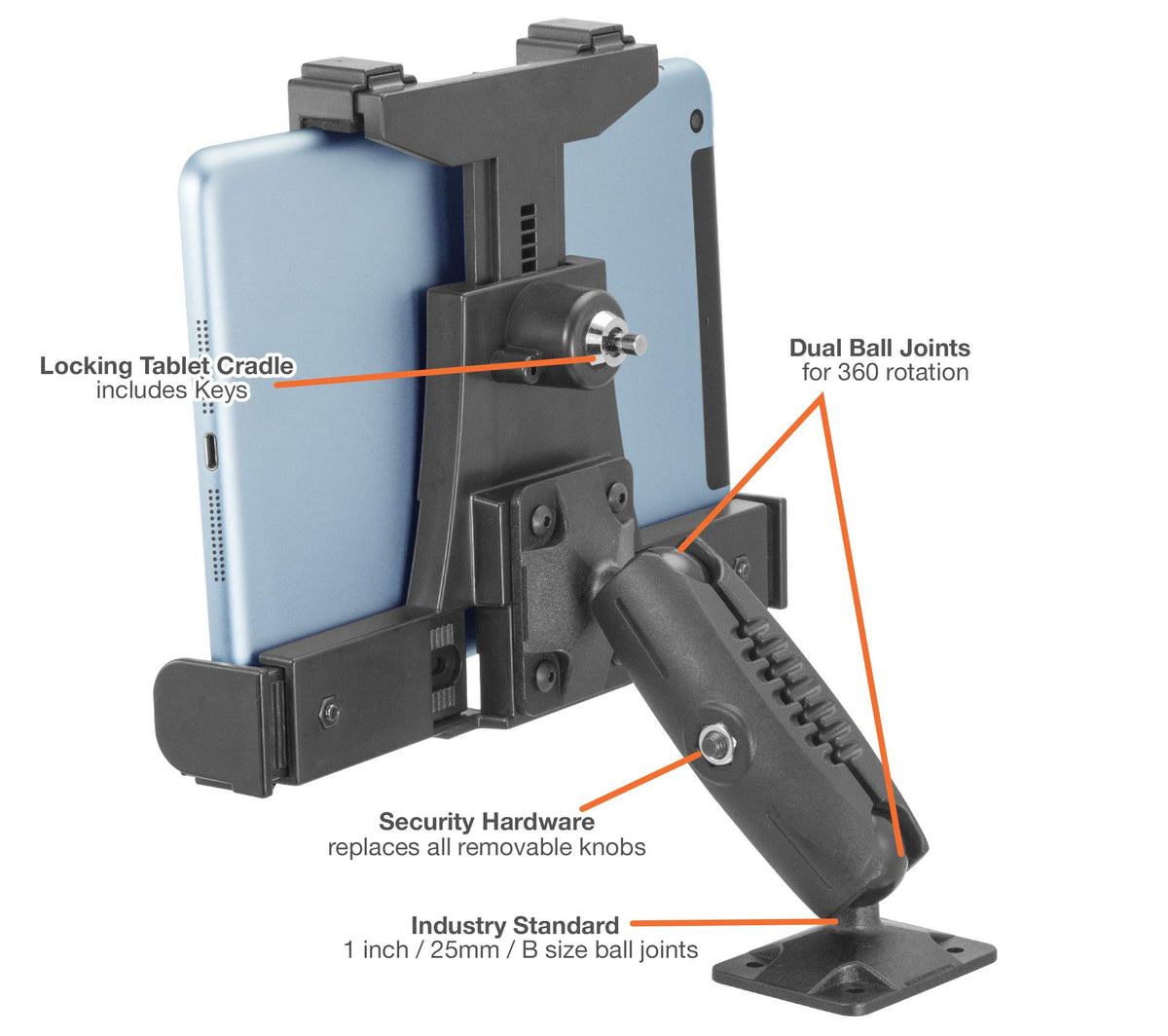 Locking Tablet Cradle
includes Keys

Dual Ball Joints
for 360 rotation

Security Hardware
replaces all removable knobs

Industry Standard
1 inch / 25mm / B size ball joints