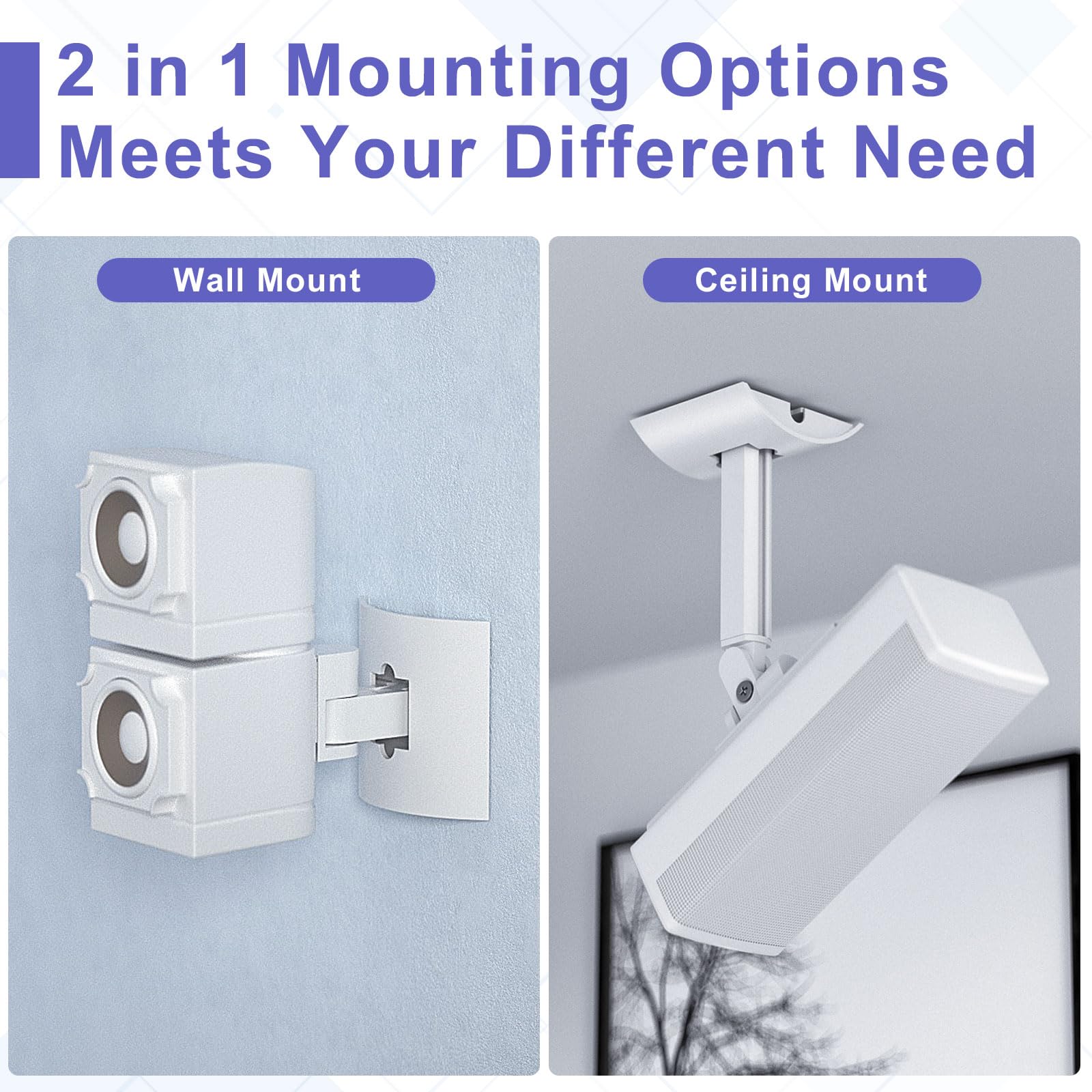 2 in 1 Mounting Options
Meets Your Different Need

Wall Mount

Ceiling Mount