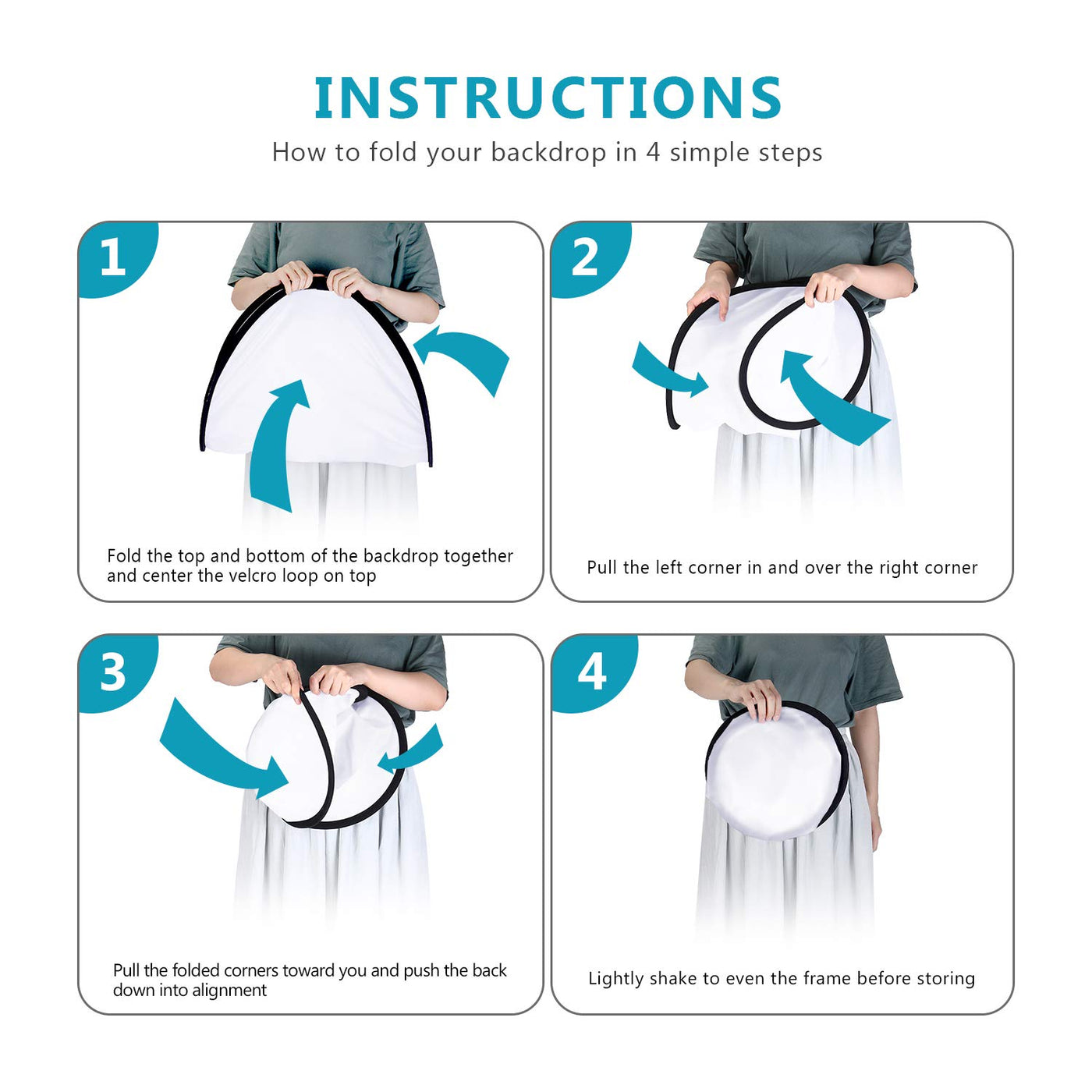 INSTRUCTIONS

How to fold your backdrop in 4 simple steps

1

Fold the top and bottom of the backdrop together and center the velcro loop on top

2

Pull the left corner in and over the right corner

3

Pull the folded corners toward you and push the back down into alignment

4

Lightly shake to even the frame before storing