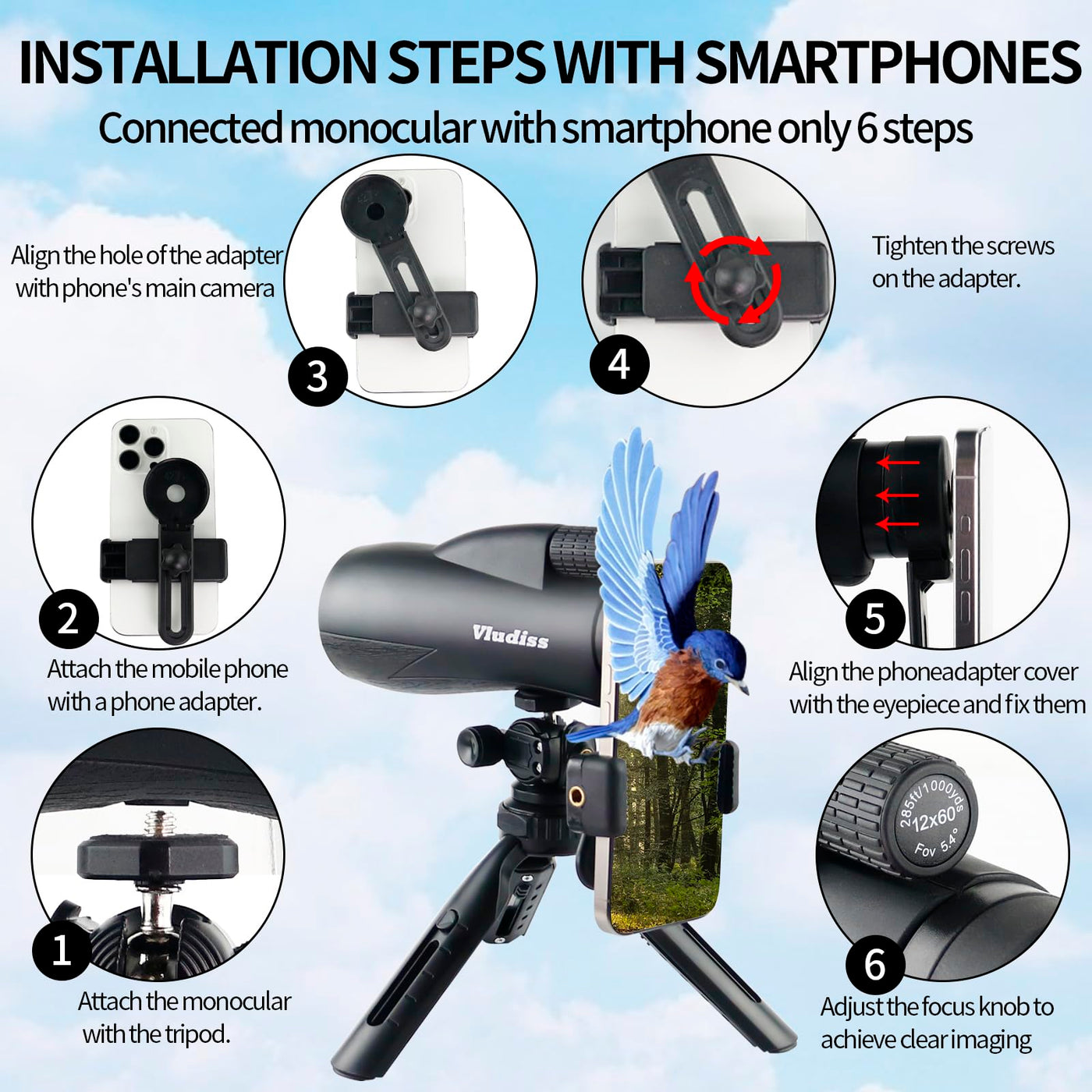 INSTALLATION STEPS WITH SMARTPHONES

Connected monocular with smartphone only 6 steps

Align the hole of the adapter with phone's main camera

3

4

Tighten the screws on the adapter.

2

Attach the mobile phone with a phone adapter.

Vludiss

5

Align the phoneadapter cover with the eyepiece and fix them

1

Attach the monocular with the tripod.

285ft/1000yds
12x60
Fov 5.4°

6

Adjust the focus knob to achieve clear imaging