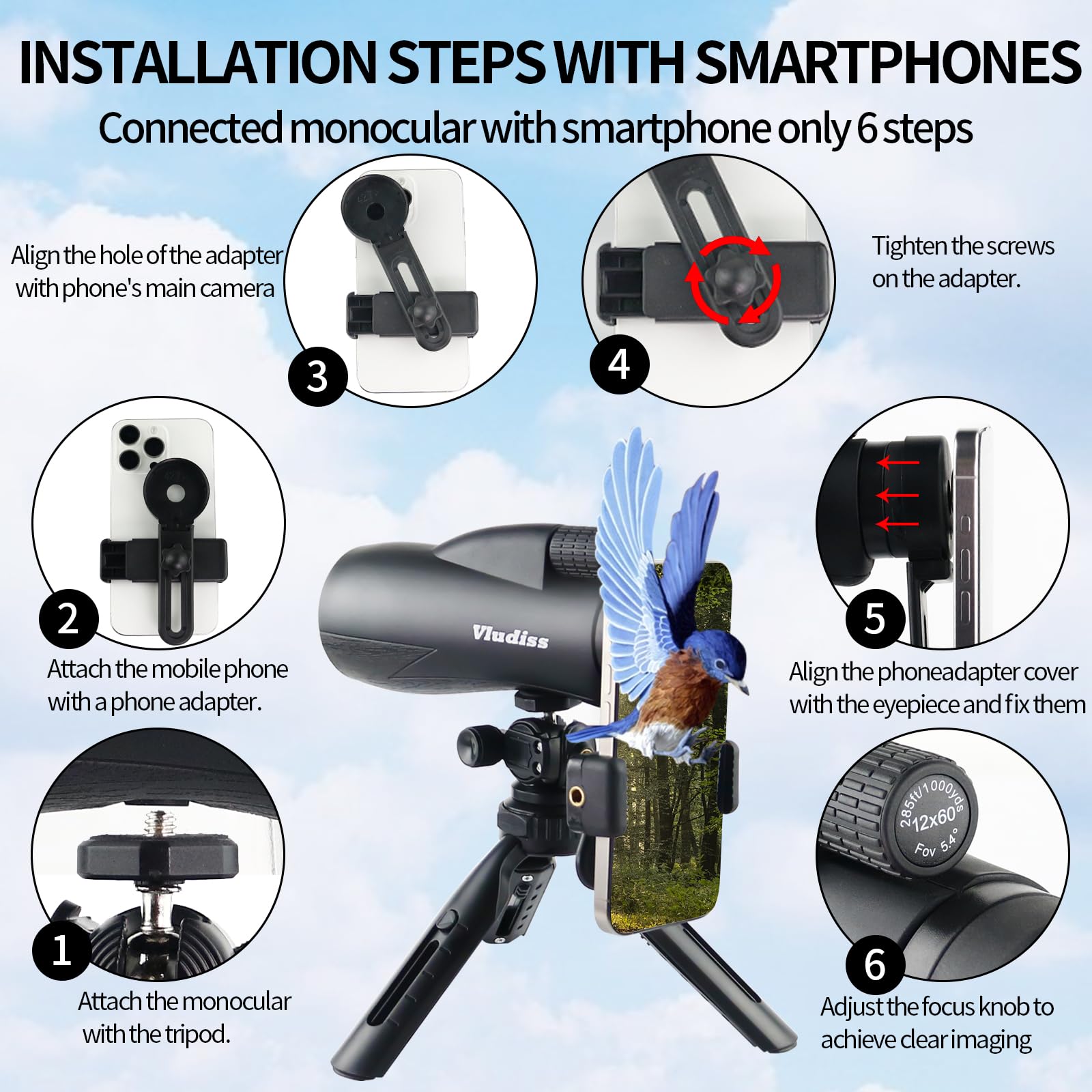 INSTALLATION STEPS WITH SMARTPHONES

Connected monocular with smartphone only 6 steps

Align the hole of the adapter with phone's main camera

3

4

Tighten the screws on the adapter.

2

Attach the mobile phone with a phone adapter.

Vludiss

5

Align the phoneadapter cover with the eyepiece and fix them

1

Attach the monocular with the tripod.

285ft/1000yds
12x60
Fov 5.4°

6

Adjust the focus knob to achieve clear imaging