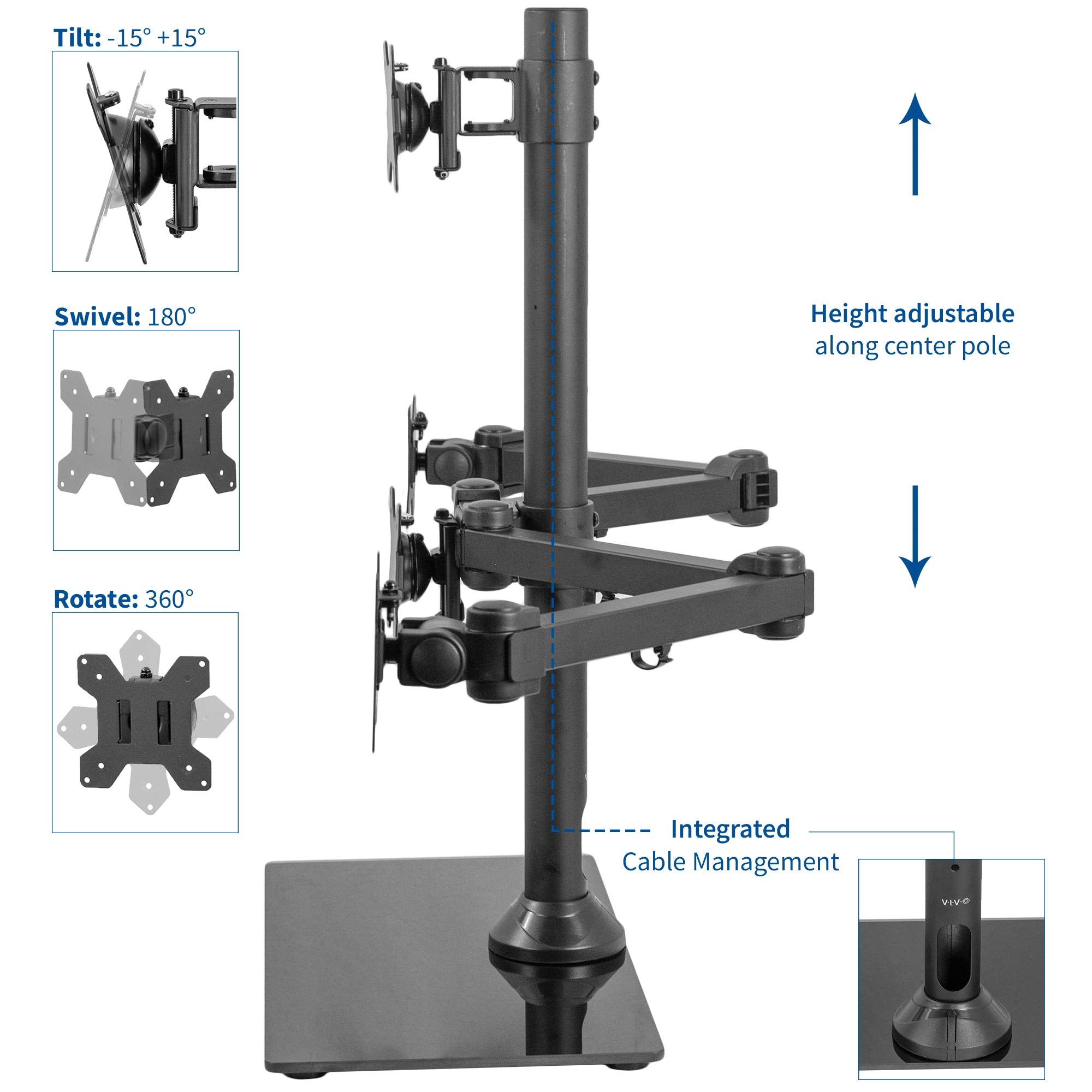 Tilt: -15° +15°

Swivel: 180°

Rotate: 360°

Height adjustable along center pole

Integrated Cable Management

V·I·V·O