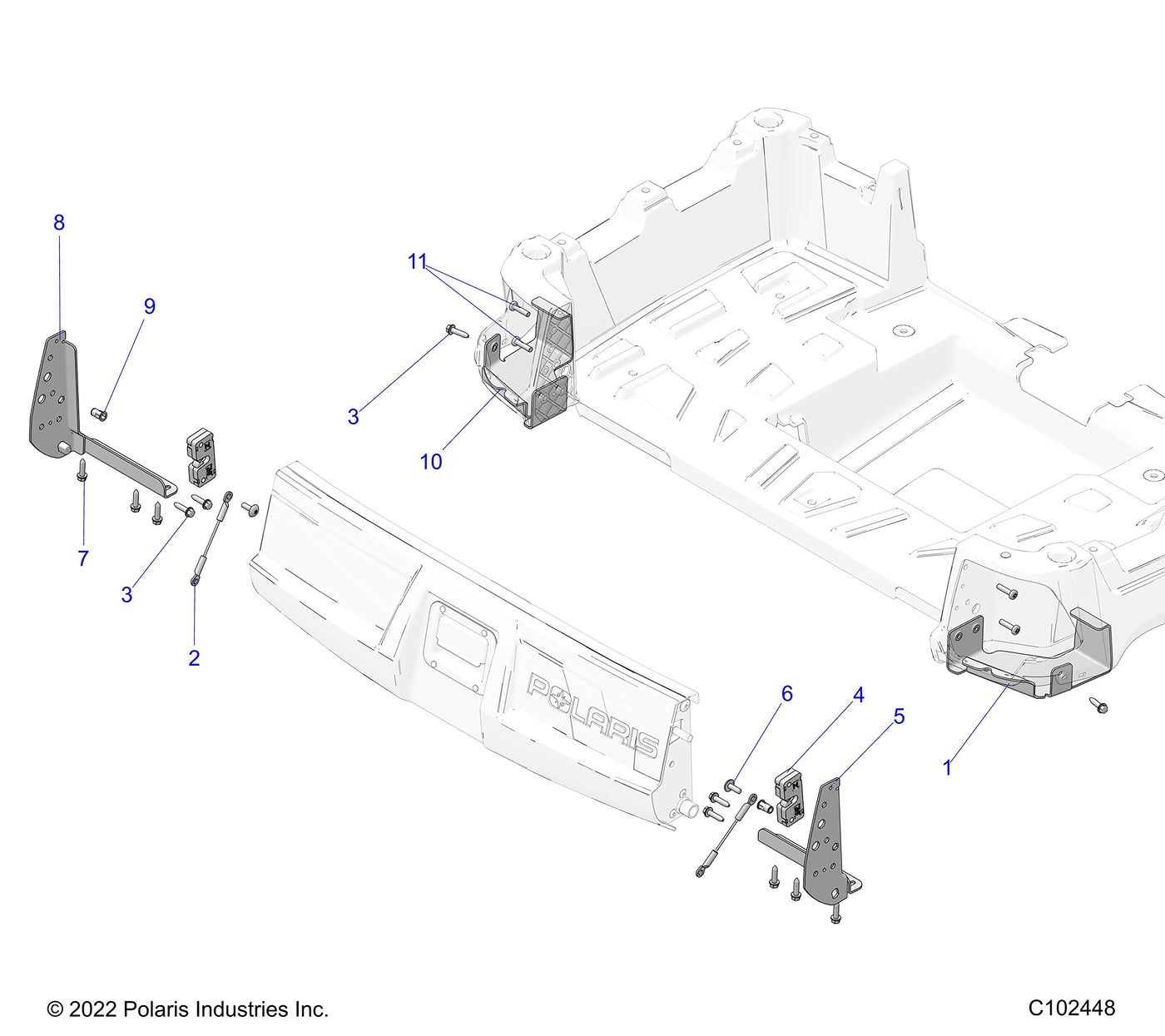 8
9
11
3
10
7
3
2
POLARIS
6
4
5
1
© 2022 Polaris Industries Inc.
C102448