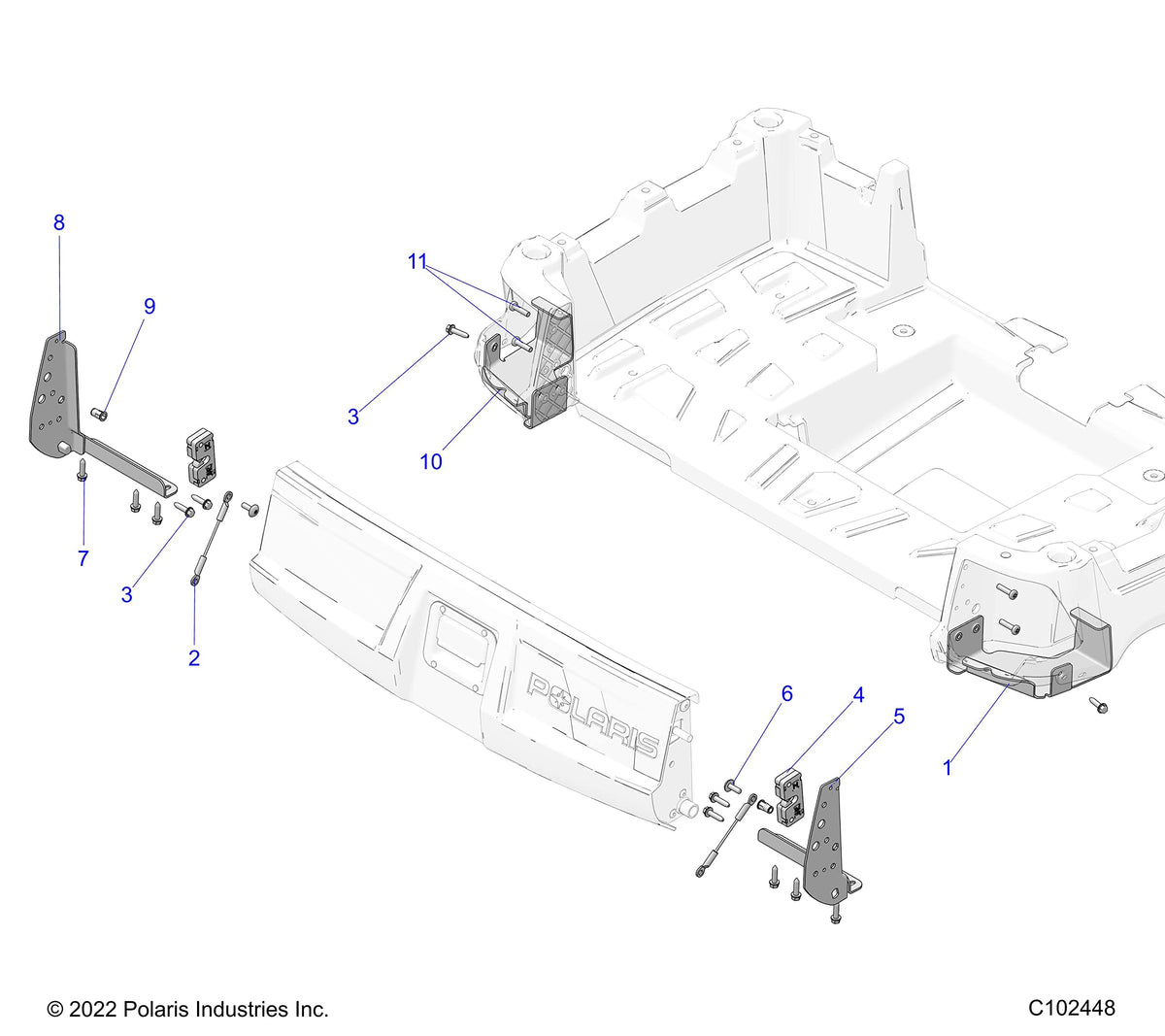 8

9

11

3

10

7

3

2

POLARIS

6

4

5

1

© 2022 Polaris Industries Inc.

C102448