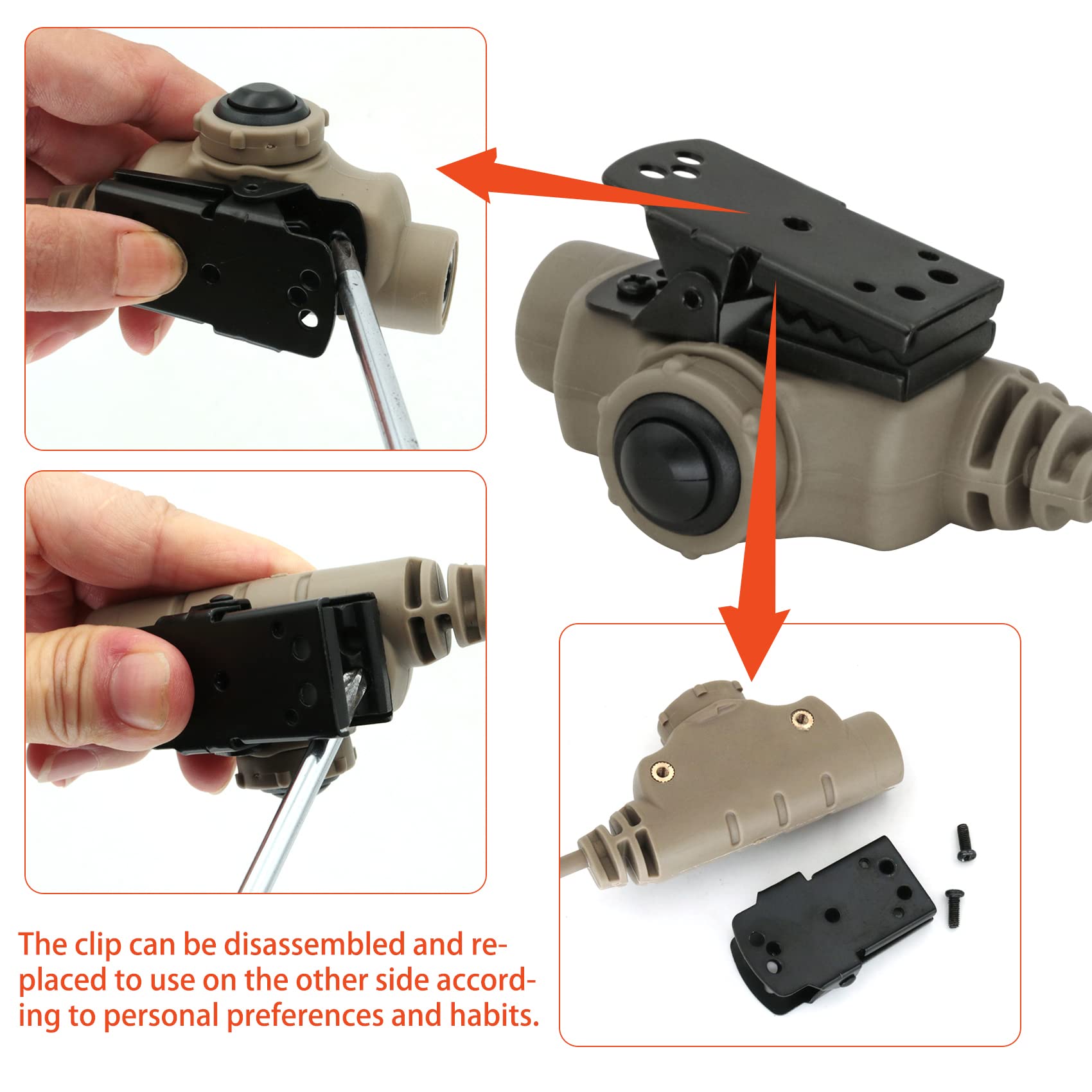 The clip can be disassembled and replaced to use on the other side according to personal preferences and habits.