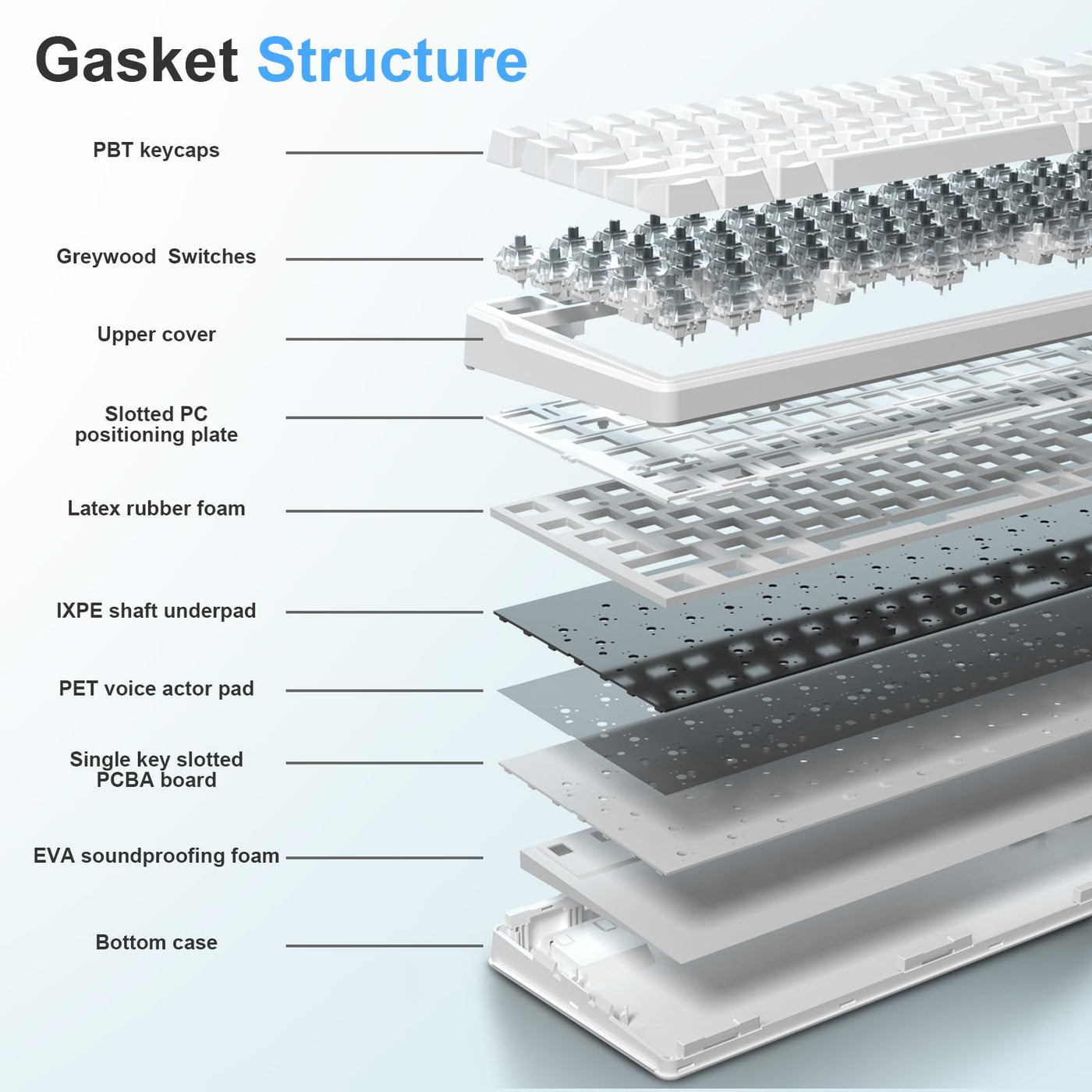 Gasket Structure

PBT keycaps

Greywood Switches

Upper cover

Slotted PC positioning plate

Latex rubber foam

IXPE shaft underpad

PET voice actor pad

Single key slotted PCBA board

EVA soundproofing foam

Bottom case