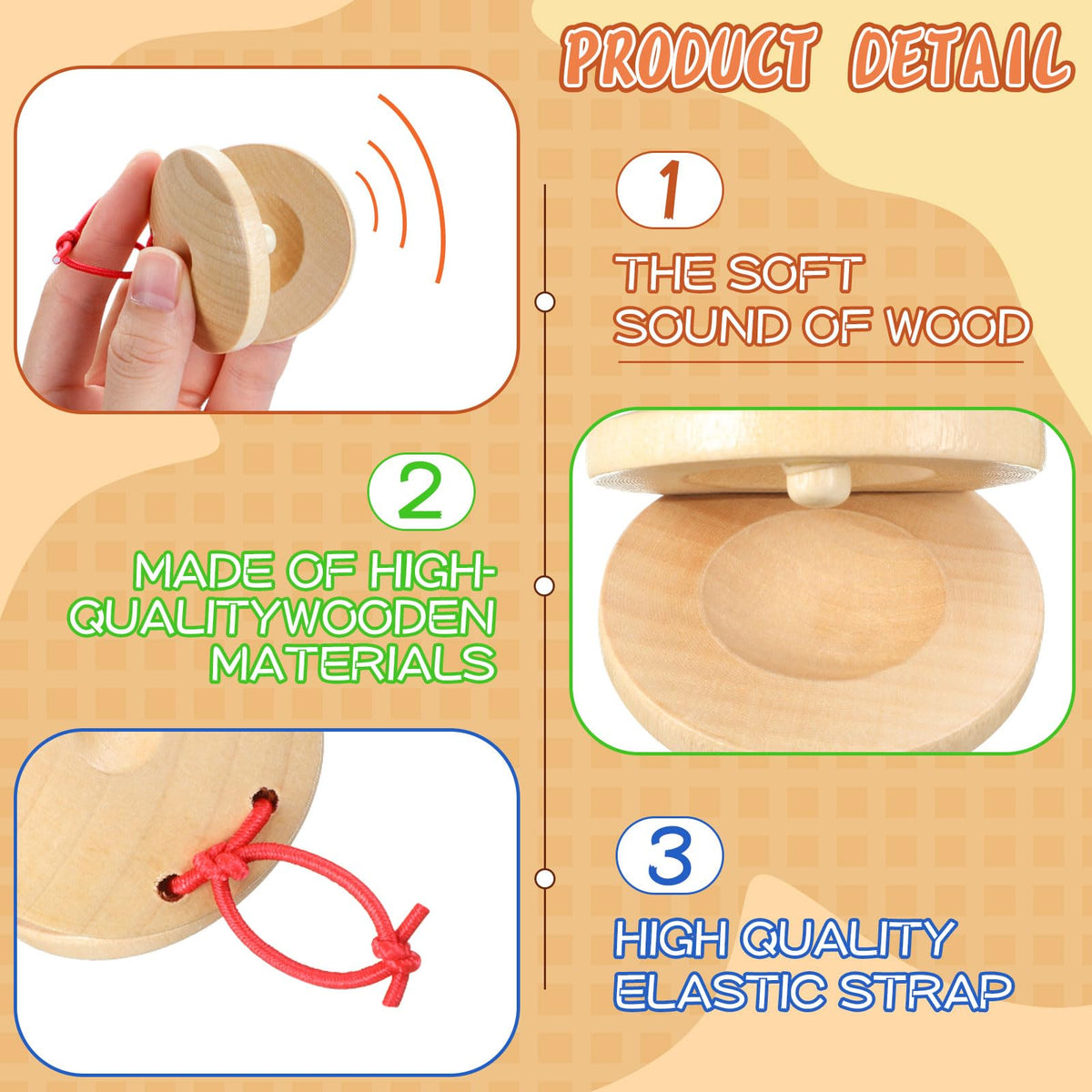 PRODUCT DETAIL

1

THE SOFT SOUND OF WOOD

2

MADE OF HIGH-QUALITYWOODEN MATERIALS

3

HIGH QUALITY ELASTIC STRAP