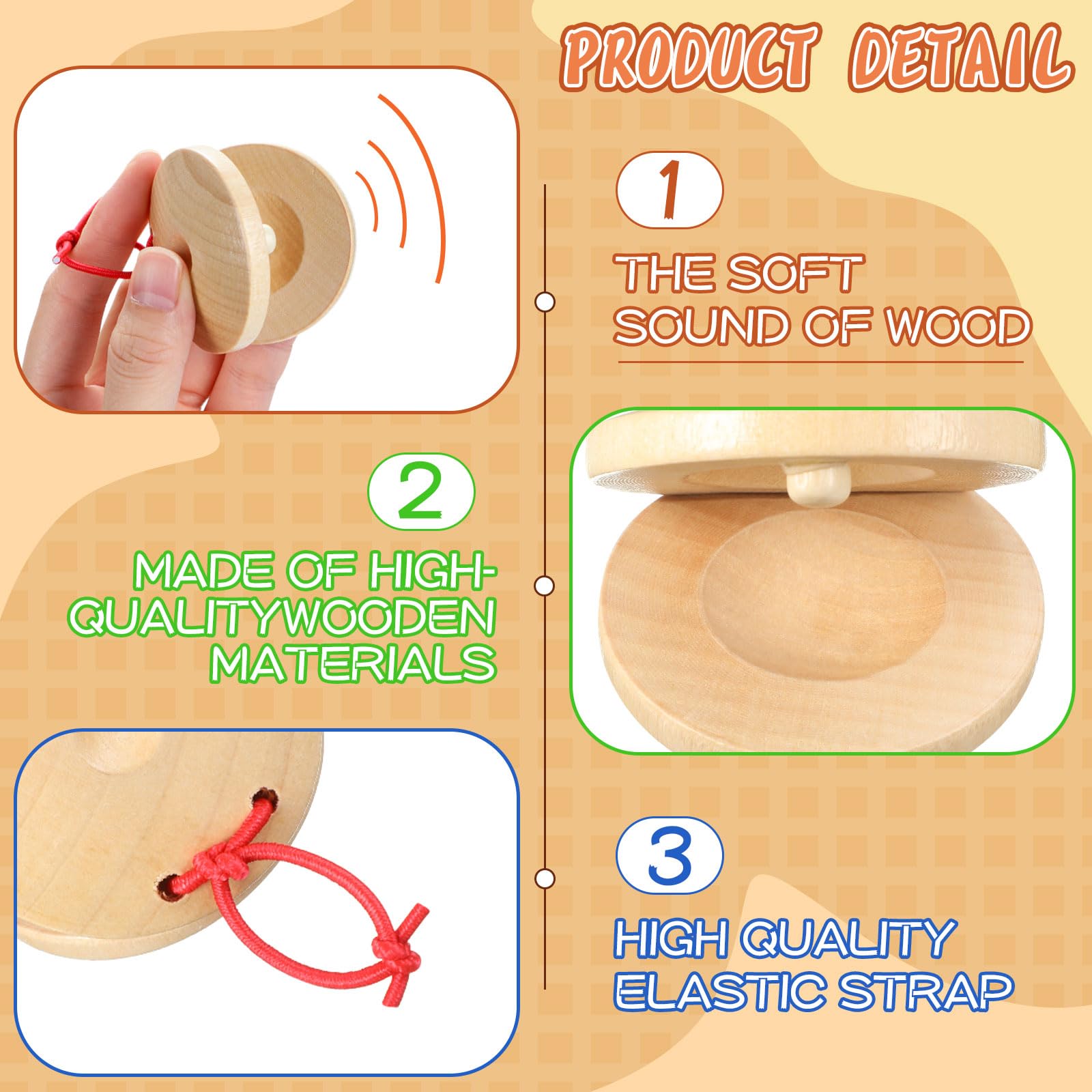 PRODUCT DETAIL

1

THE SOFT SOUND OF WOOD

2

MADE OF HIGH-QUALITYWOODEN MATERIALS

3

HIGH QUALITY ELASTIC STRAP