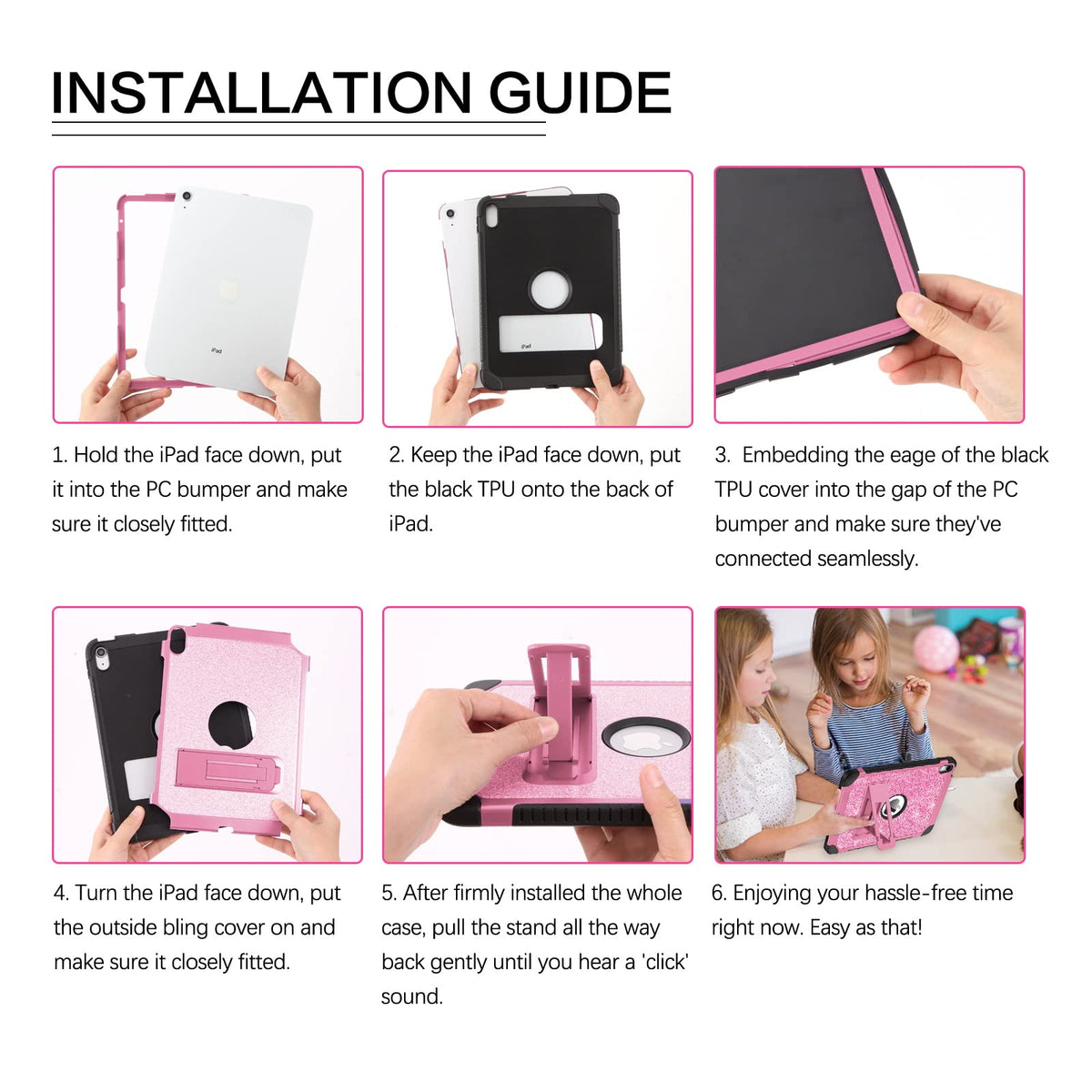 INSTALLATION GUIDE

iPad

iPad

1. Hold the iPad face down, put it into the PC bumper and make sure it closely fitted.

2. Keep the iPad face down, put the black TPU onto the back of iPad.

3. Embedding the eage of the black TPU cover into the gap of the PC bumper and make sure they've connected seamlessly.

4. Turn the iPad face down, put the outside bling cover on and make sure it closely fitted.

5. After firmly installed the whole case, pull the stand all the way back gently until you hear a 'click' sound.

6. Enjoying your hassle-free time right now. Easy as that!