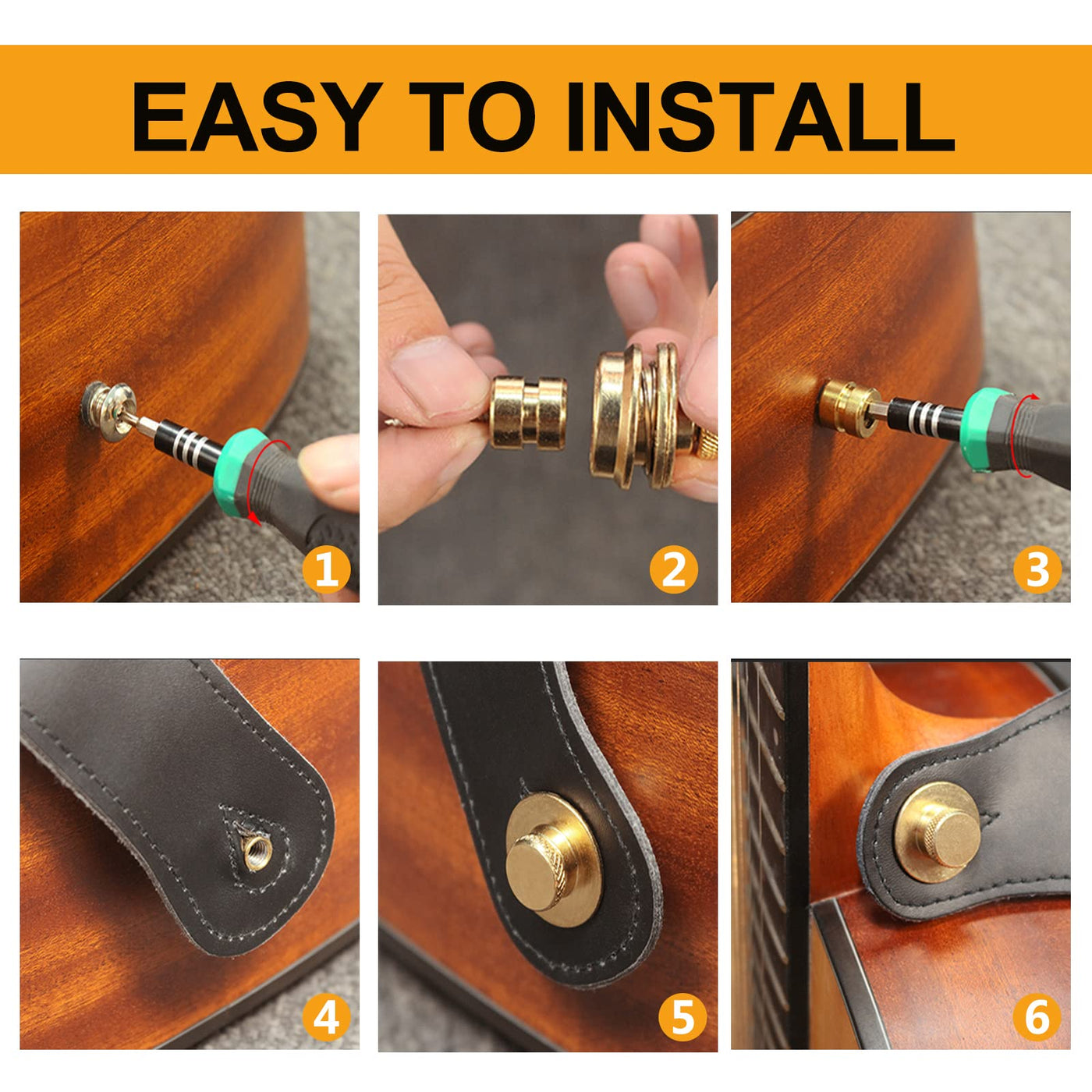 EASY TO INSTALL

1

2

3

4

5

6