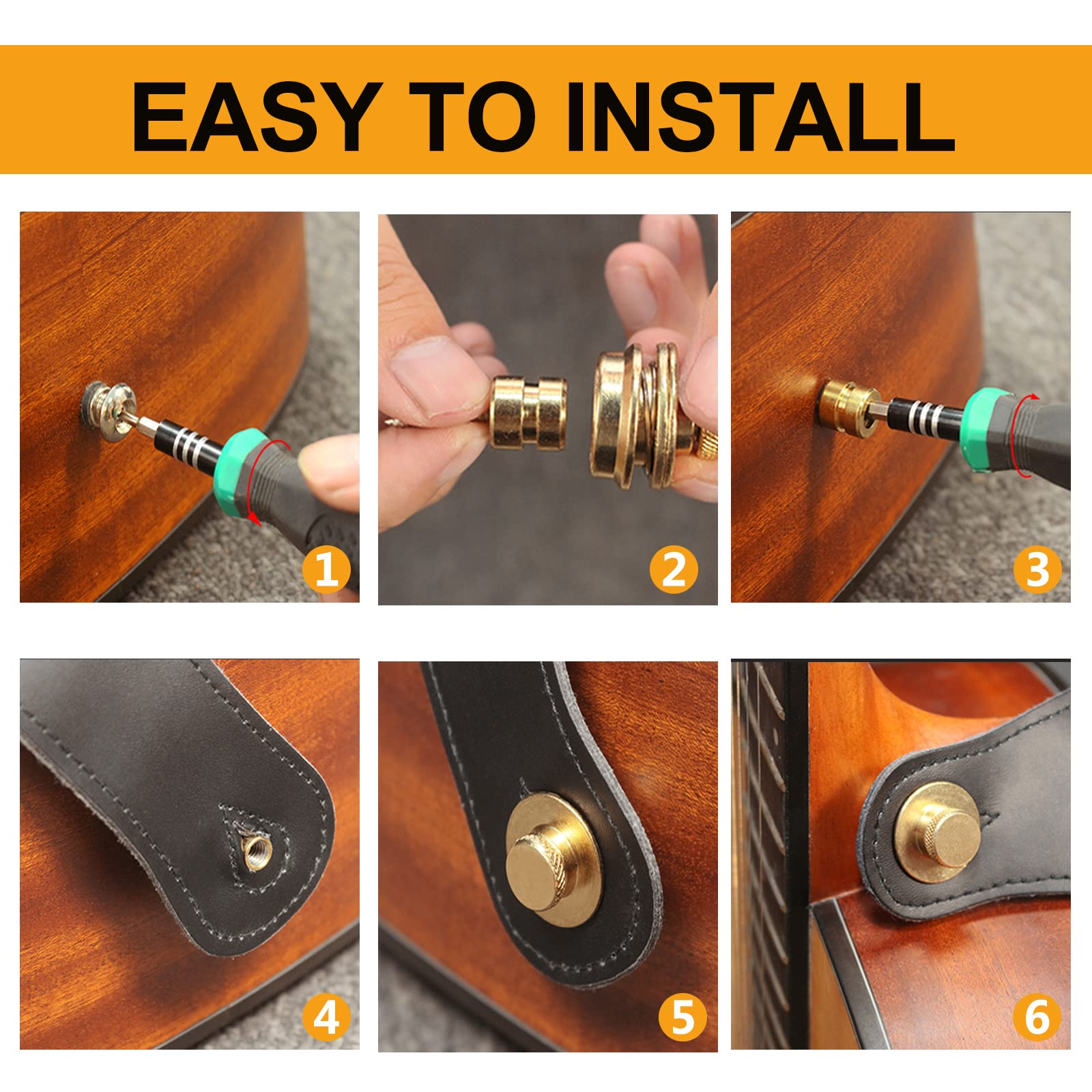 EASY TO INSTALL

1

2

3

4

5

6