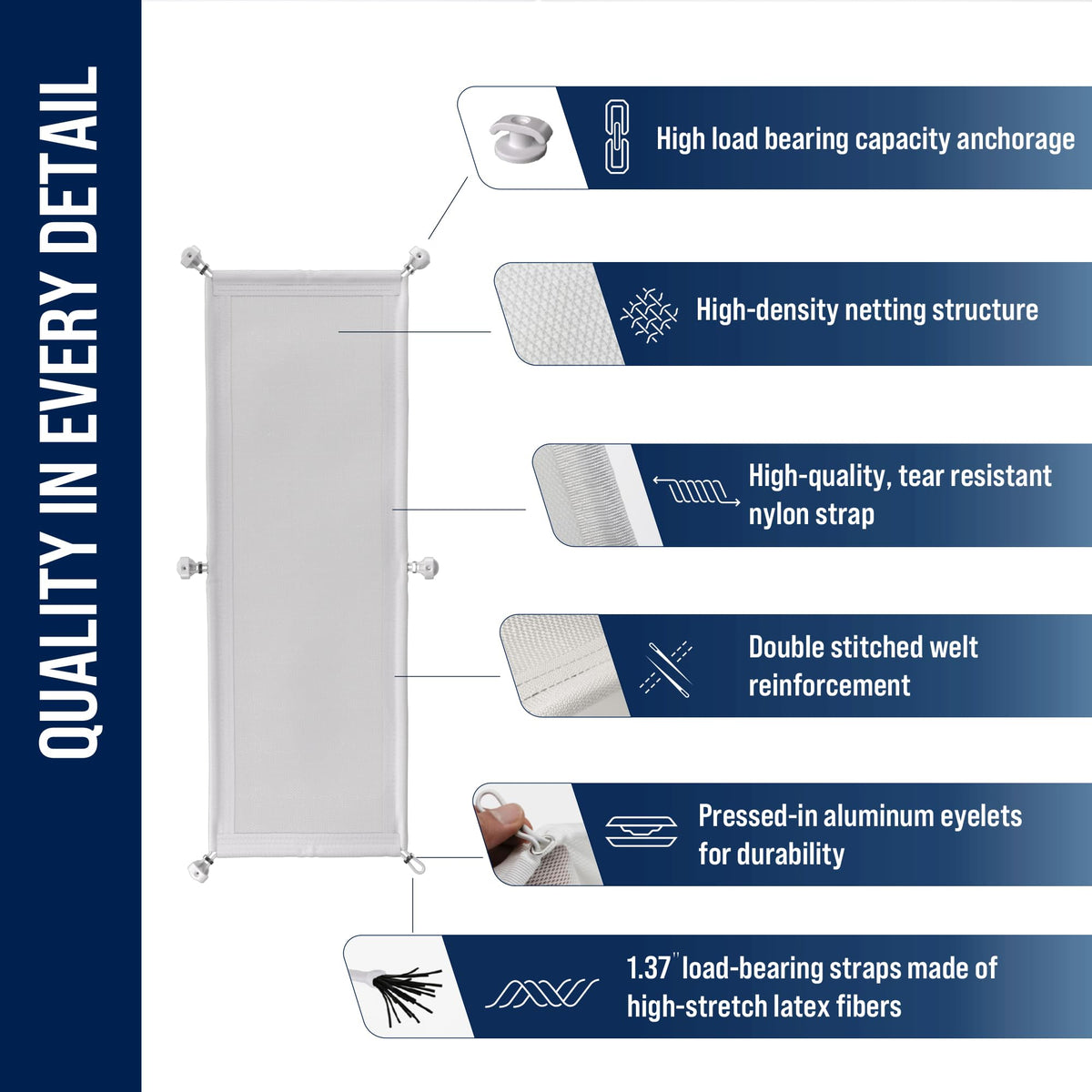 QUALITY IN EVERY DETAIL

High load bearing capacity anchorage

High-density netting structure

High-quality, tear resistant nylon strap

Double stitched welt reinforcement

Pressed-in aluminum eyelets for durability

1.37" load-bearing straps made of high-stretch latex fibers