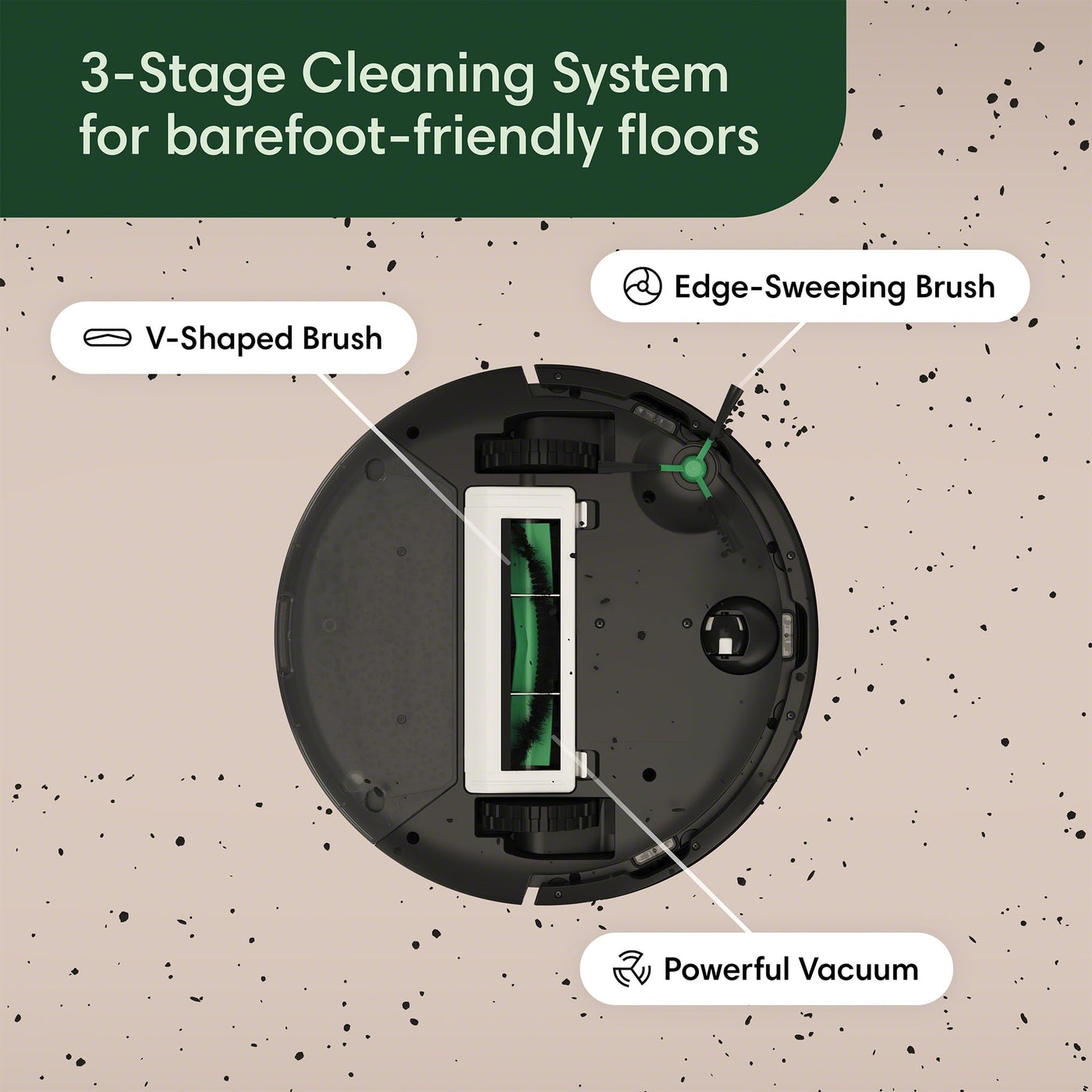 3-Stage Cleaning System for barefoot-friendly floors

Edge-Sweeping Brush

V-Shaped Brush

Powerful Vacuum