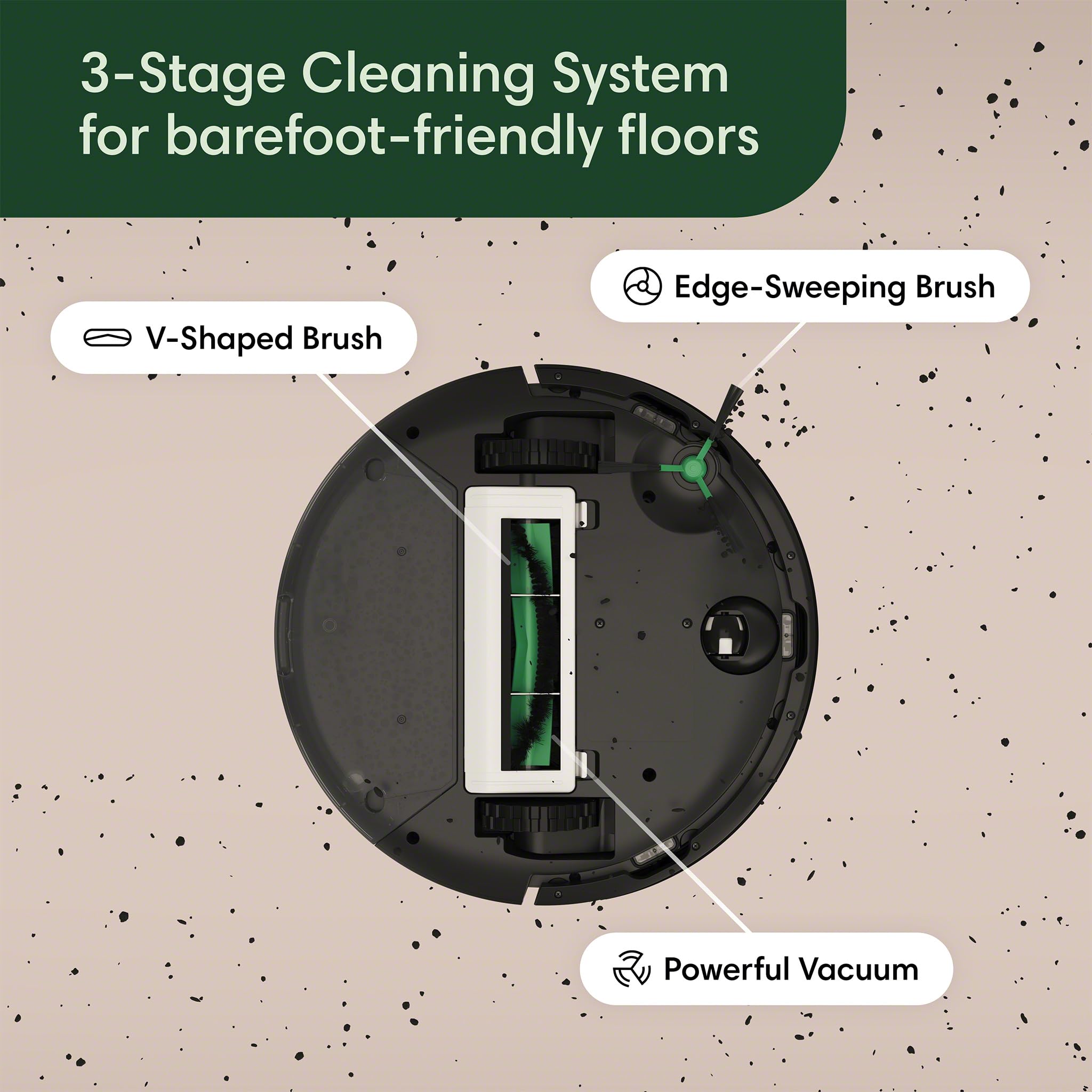 3-Stage Cleaning System for barefoot-friendly floors

Edge-Sweeping Brush

V-Shaped Brush

Powerful Vacuum