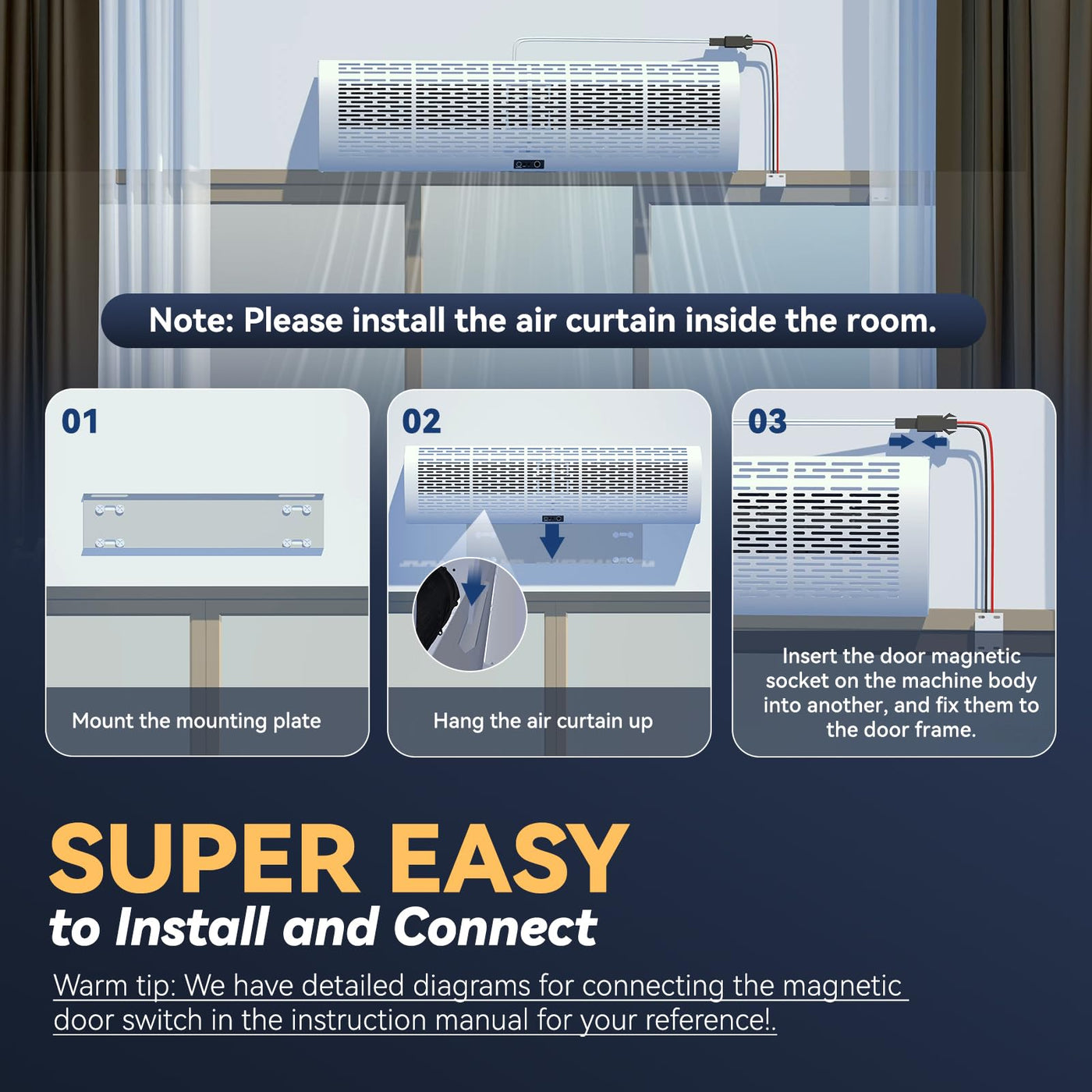 Note: Please install the air curtain inside the room.

01

Mount the mounting plate

02

Hang the air curtain up

03

Insert the door magnetic socket on the machine body into another, and fix them to the door frame.

SUPER EASY
to Install and Connect

Warm tip: We have detailed diagrams for connecting the magnetic door switch in the instruction manual for your reference!.