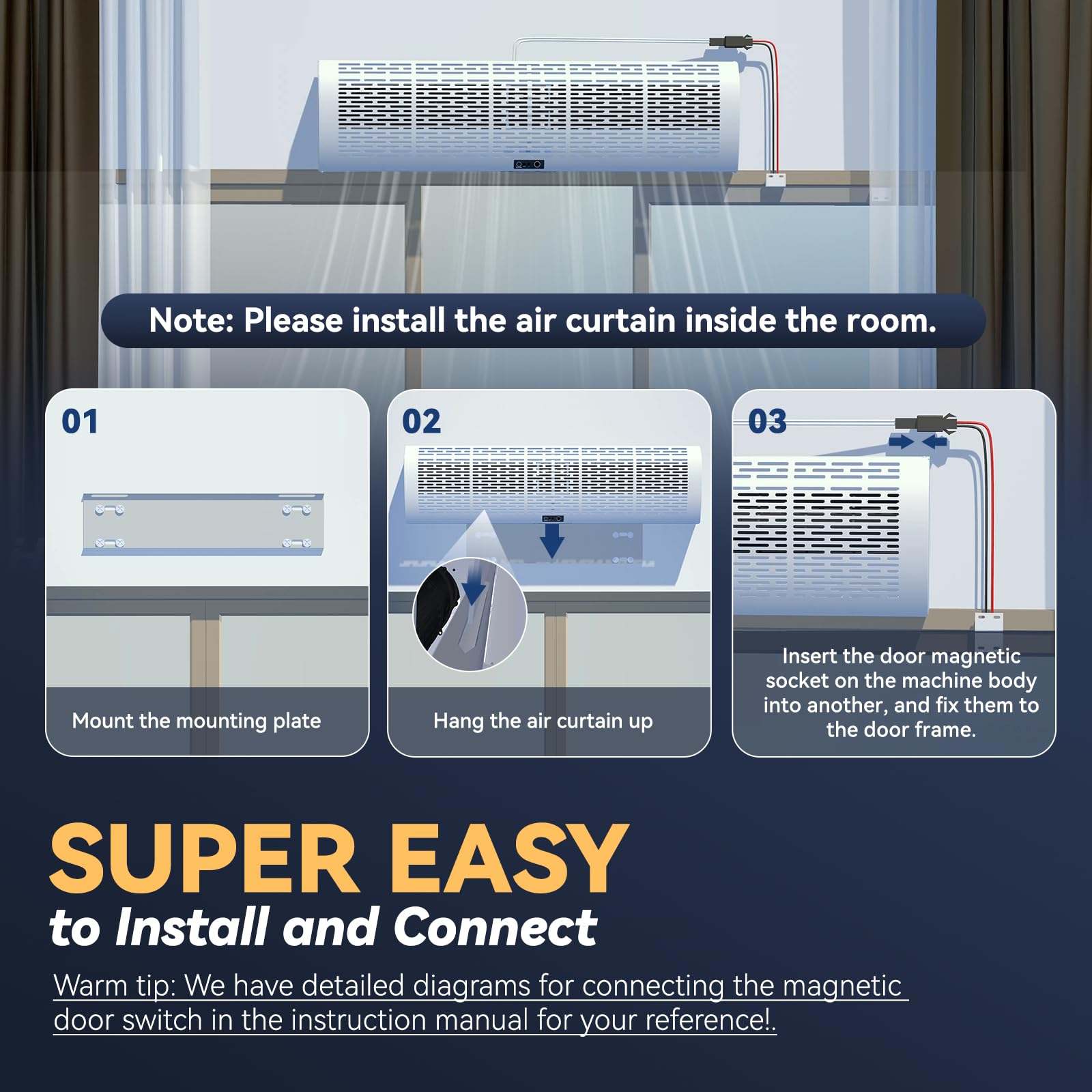 Note: Please install the air curtain inside the room.

01

Mount the mounting plate

02

Hang the air curtain up

03

Insert the door magnetic socket on the machine body into another, and fix them to the door frame.

SUPER EASY

to Install and Connect

Warm tip: We have detailed diagrams for connecting the magnetic door switch in the instruction manual for your reference!.