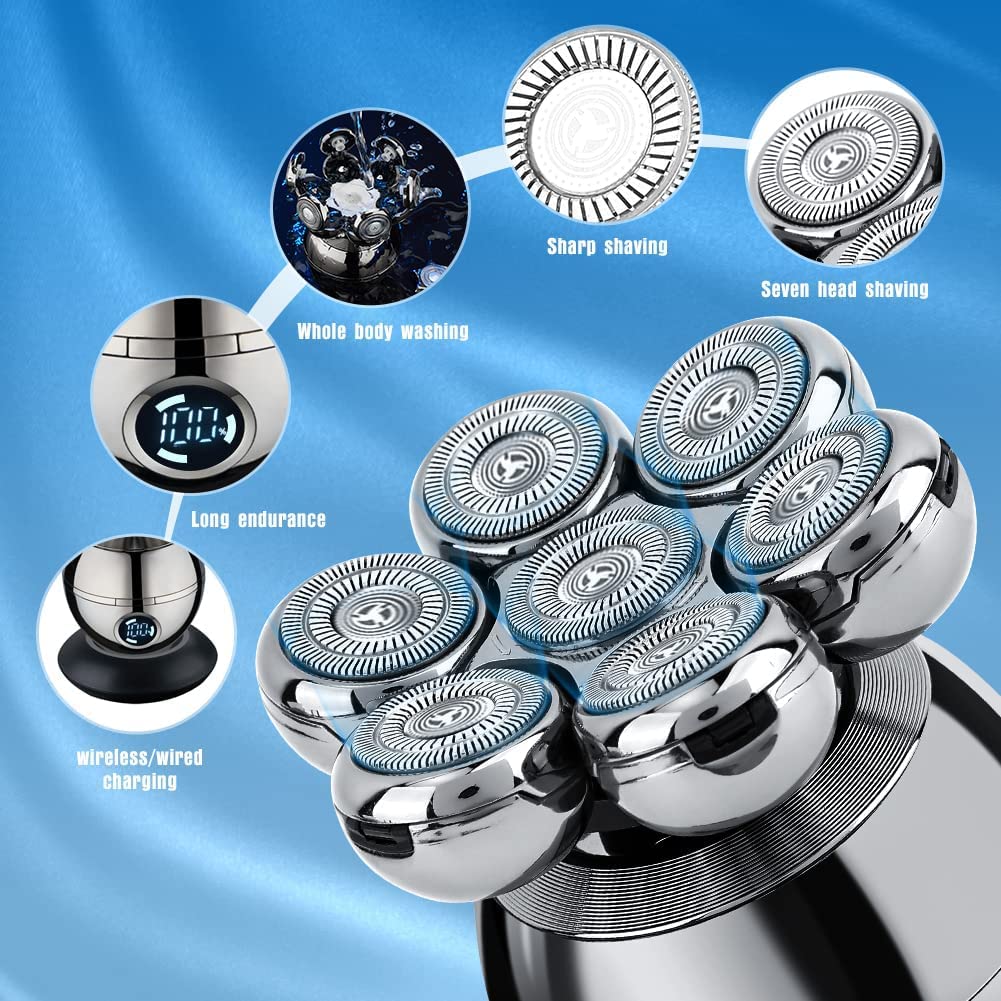 Sharp shaving

Seven head shaving

Whole body washing

100%

Long endurance

100

wireless/wired charging