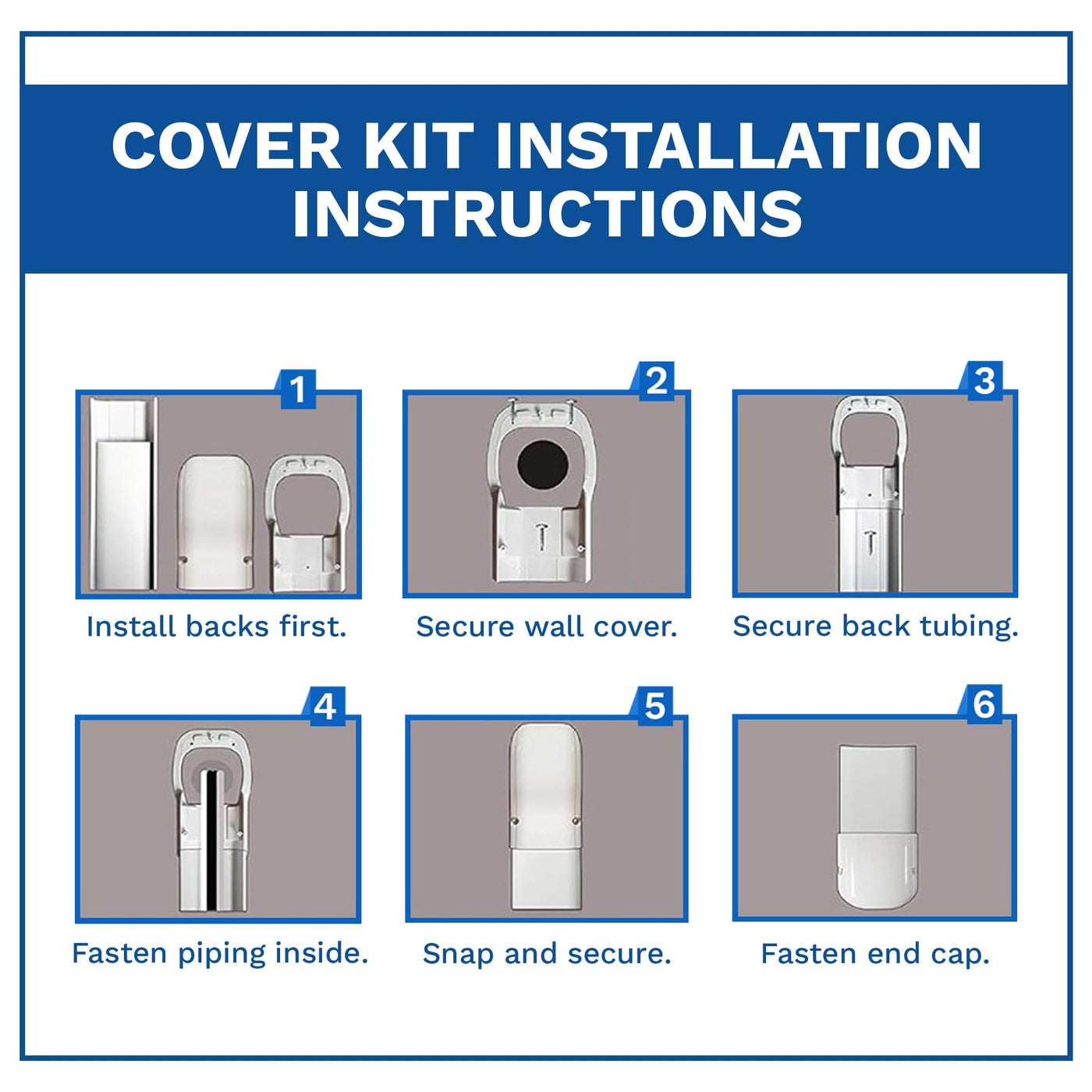 COVER KIT INSTALLATION INSTRUCTIONS

1
Install backs first.

2
Secure wall cover.

3
Secure back tubing.

4
Fasten piping inside.

5
Snap and secure.

6
Fasten end cap.