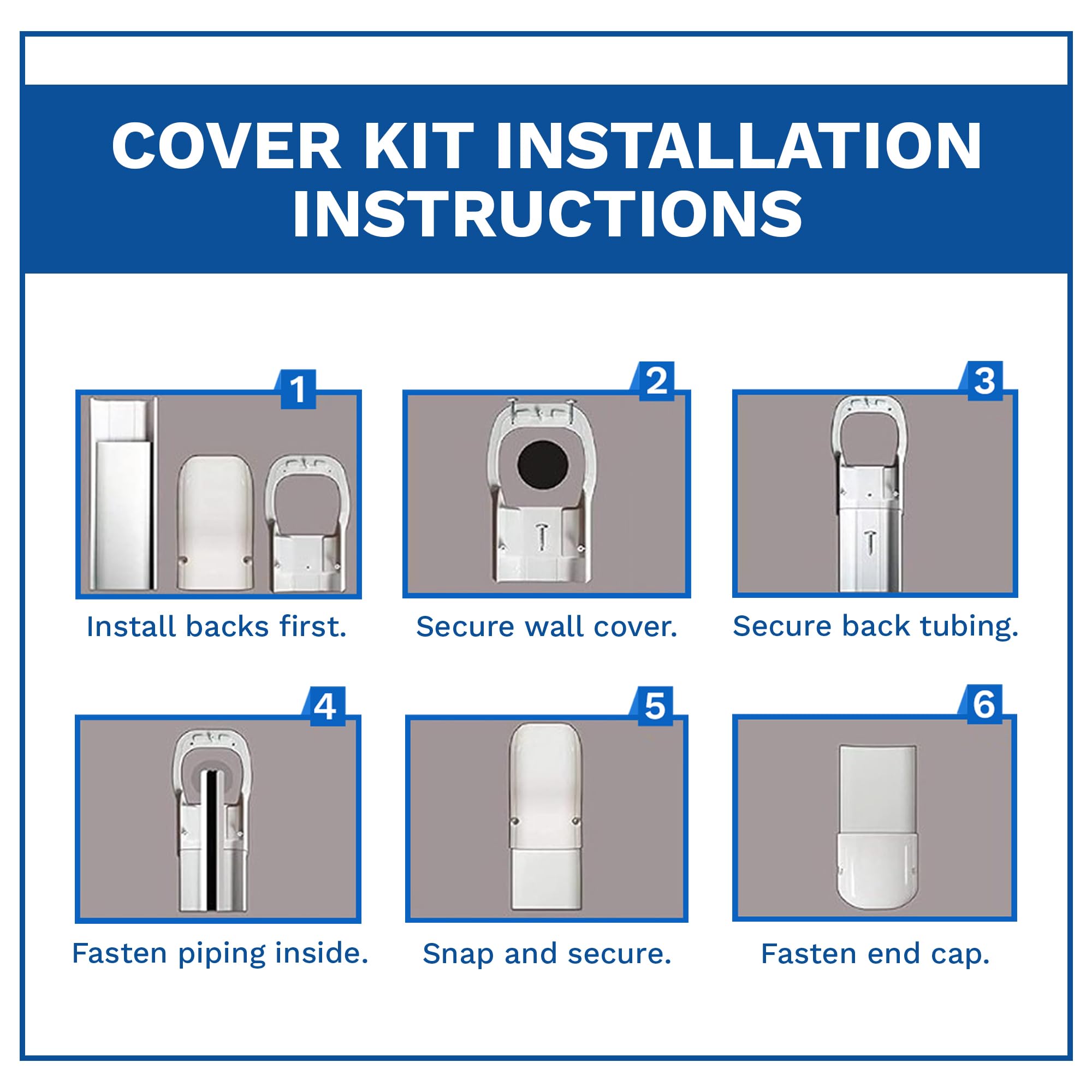 COVER KIT INSTALLATION INSTRUCTIONS

1
Install backs first.

2
Secure wall cover.

3
Secure back tubing.

4
Fasten piping inside.

5
Snap and secure.

6
Fasten end cap.