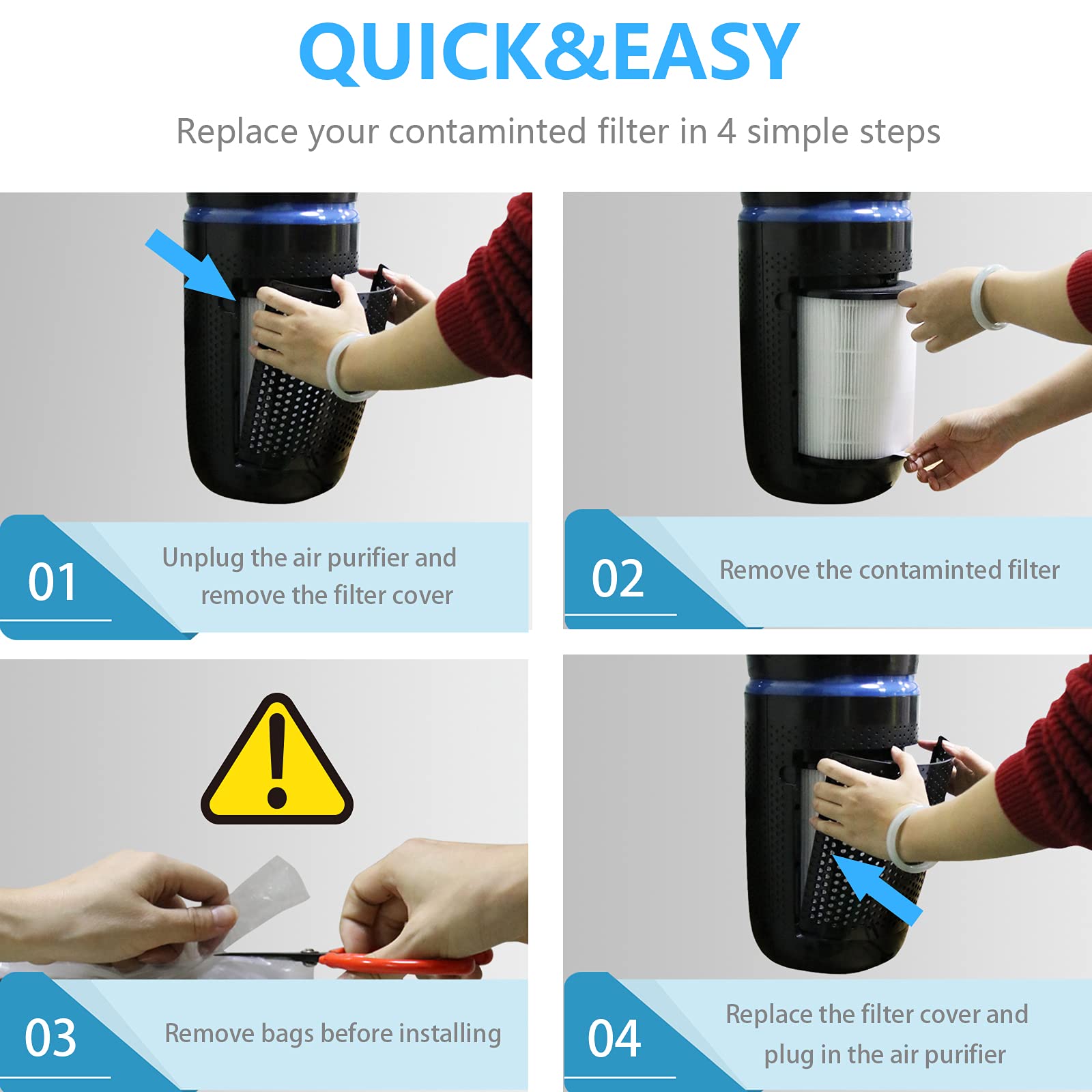 QUICK&EASY

Replace your contaminted filter in 4 simple steps

01

Unplug the air purifier and remove the filter cover

02

Remove the contaminted filter

03

Remove bags before installing

04

Replace the filter cover and plug in the air purifier