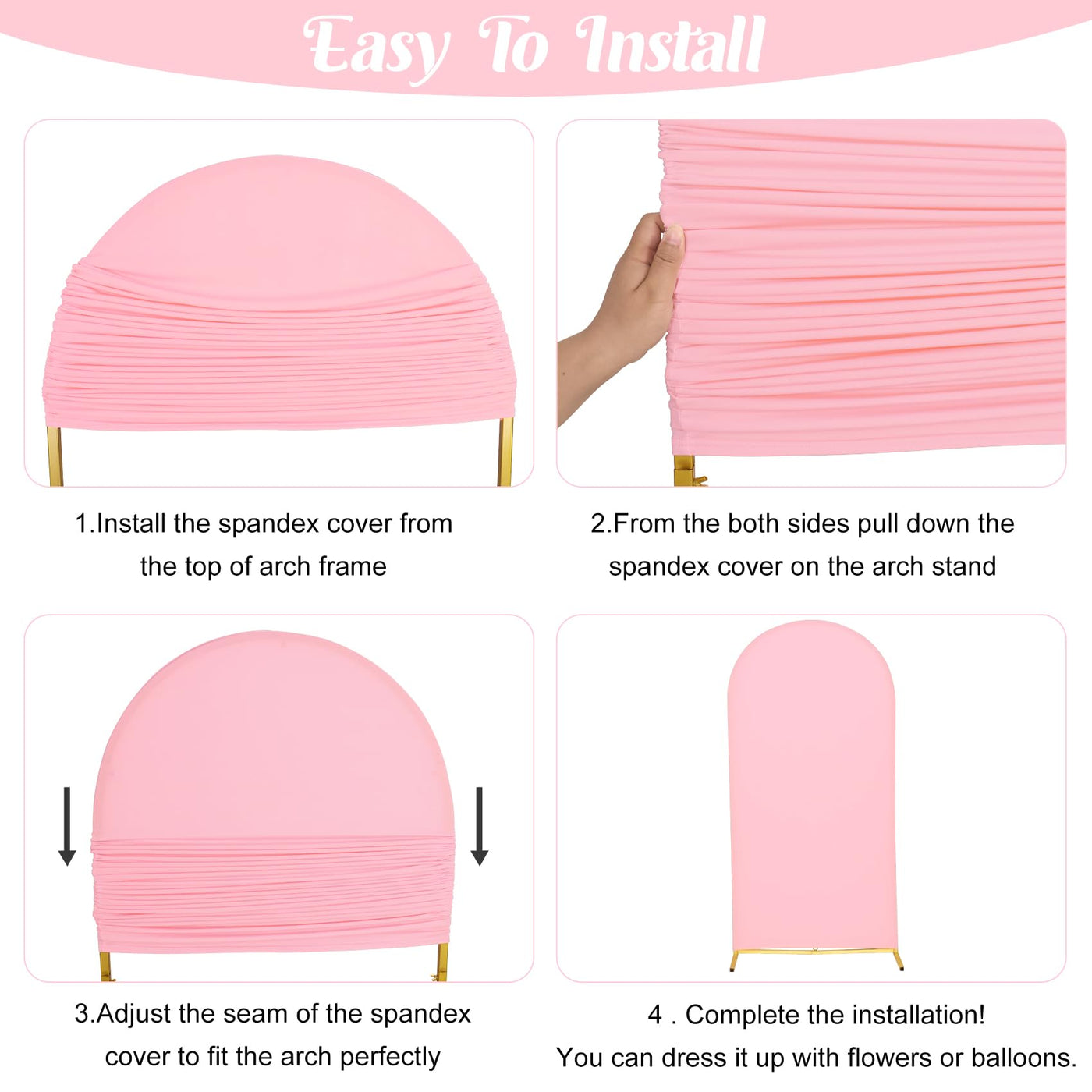 Easy To Install

1.Install the spandex cover from the top of arch frame

2.From the both sides pull down the spandex cover on the arch stand

3.Adjust the seam of the spandex cover to fit the arch perfectly

4 . Complete the installation!
You can dress it up with flowers or balloons.