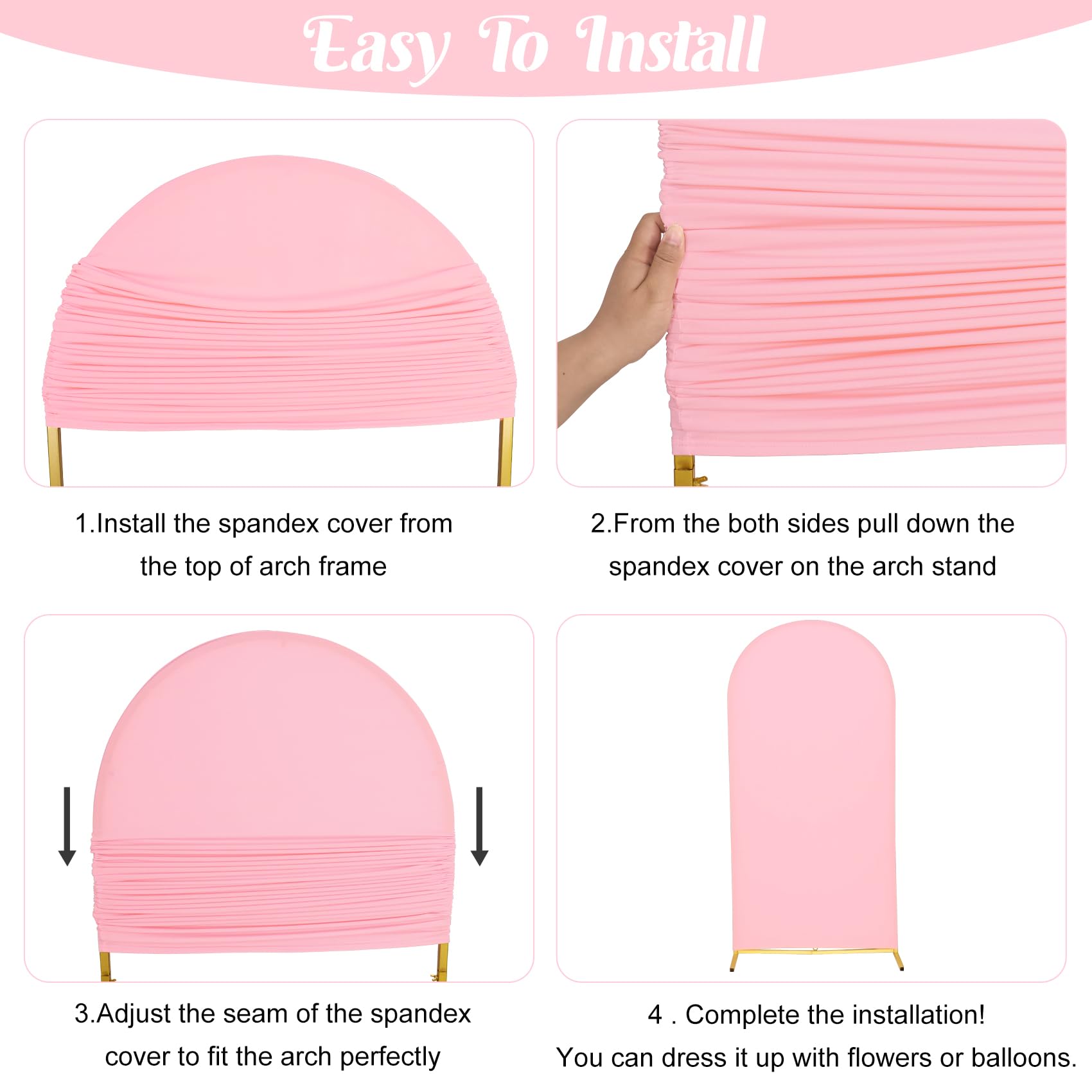 Easy To Install

1.Install the spandex cover from the top of arch frame

2.From the both sides pull down the spandex cover on the arch stand

3.Adjust the seam of the spandex cover to fit the arch perfectly

4 . Complete the installation!
You can dress it up with flowers or balloons.