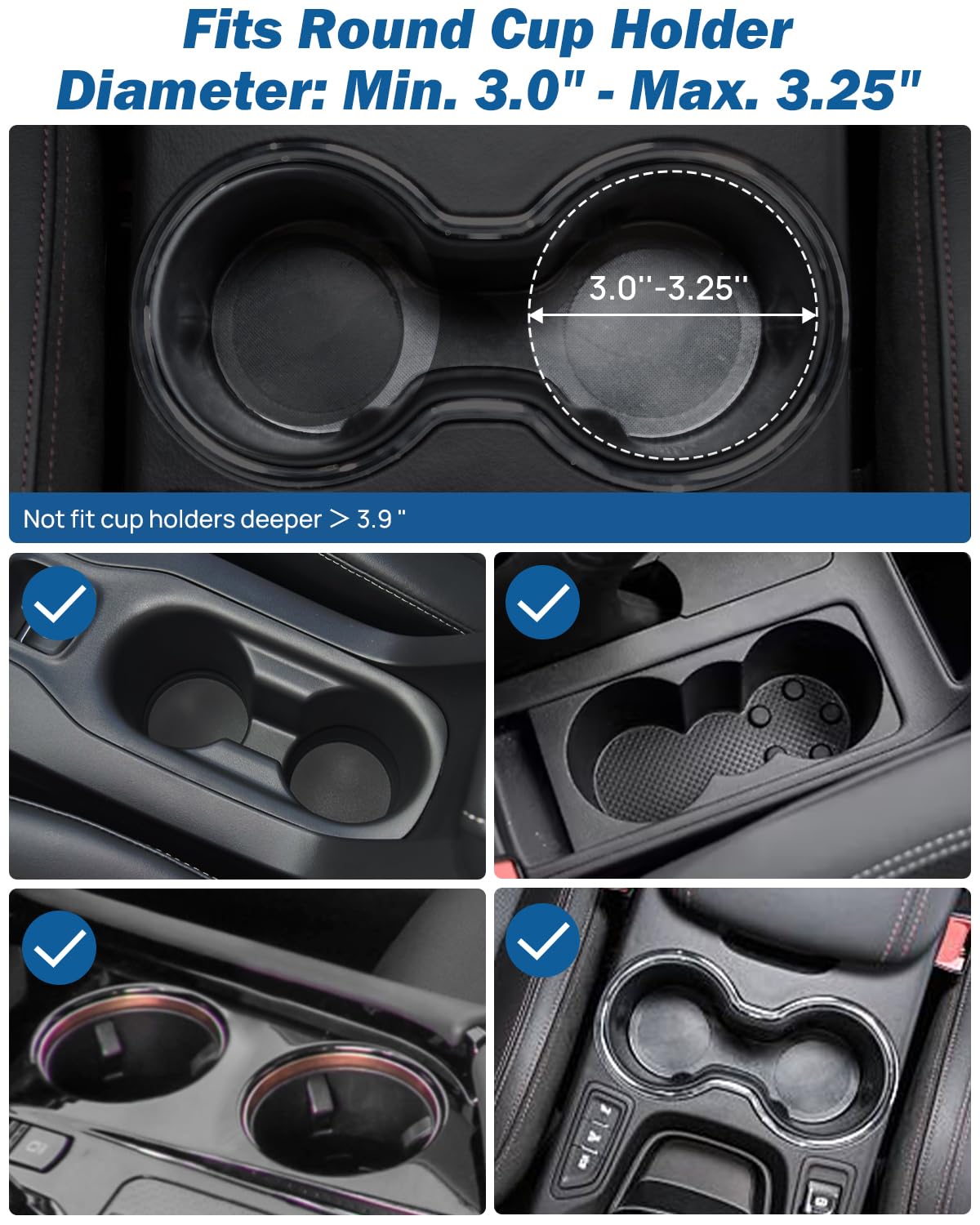 Fits Round Cup Holder
Diameter: Min. 3.0" - Max. 3.25"

3.0''-3.25''

Not fit cup holders deeper > 3.9 "