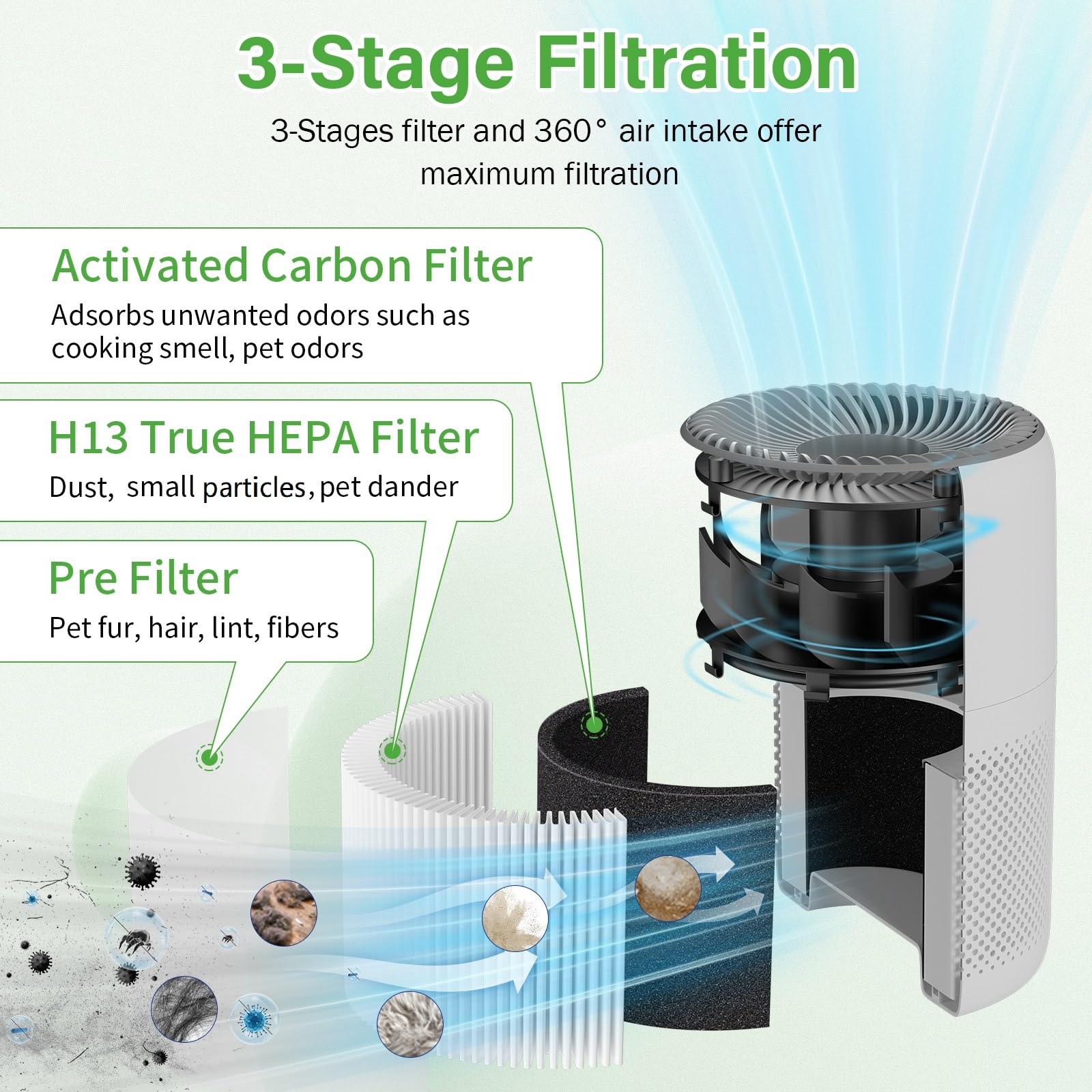 3-Stage Filtration

3-Stages filter and 360° air intake offer maximum filtration

Activated Carbon Filter
Adsorbs unwanted odors such as cooking smell, pet odors

H13 True HEPA Filter
Dust, small particles, pet dander

Pre Filter
Pet fur, hair, lint, fibers