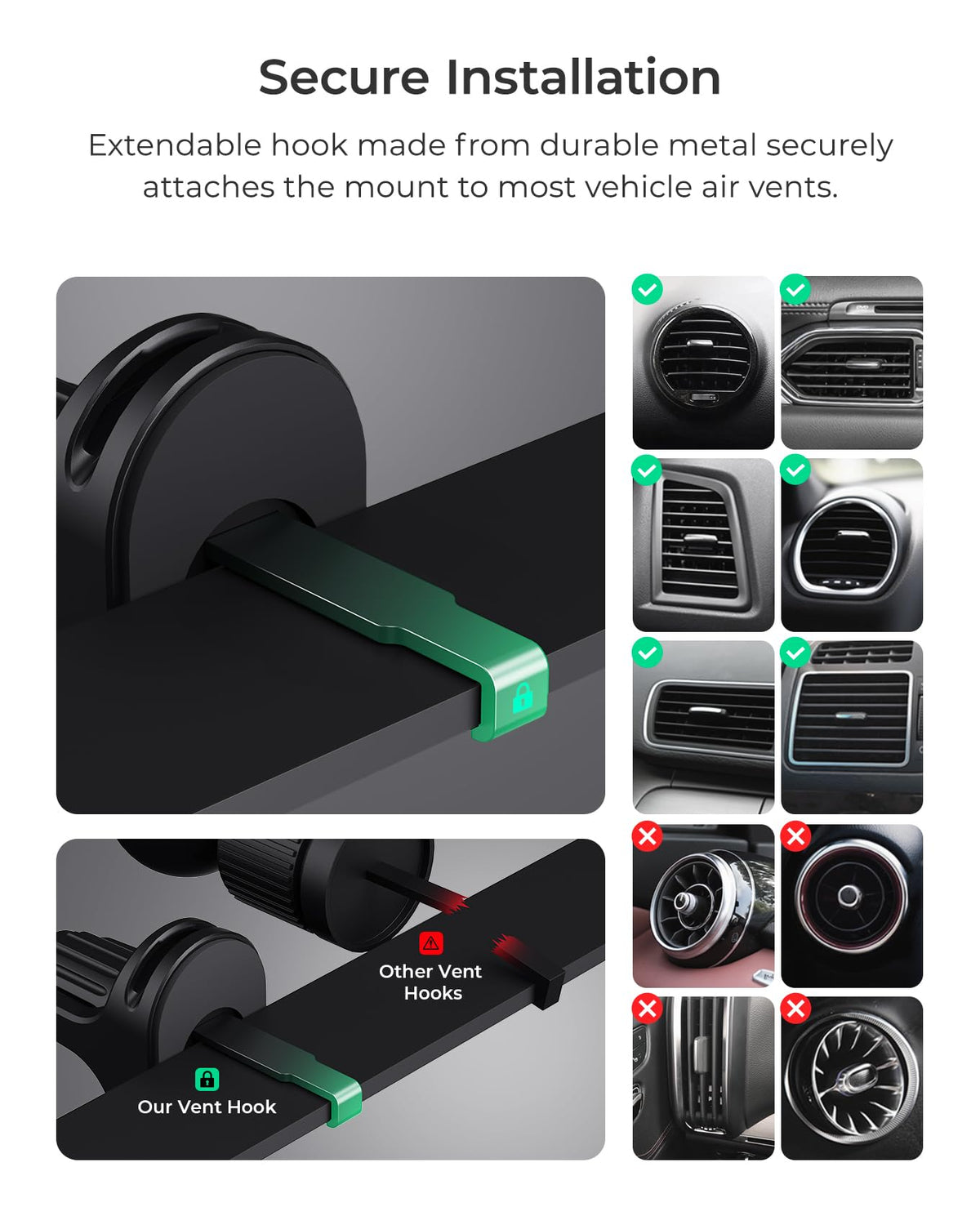 Secure Installation

Extendable hook made from durable metal securely attaches the mount to most vehicle air vents.

Other Vent Hooks

Our Vent Hook