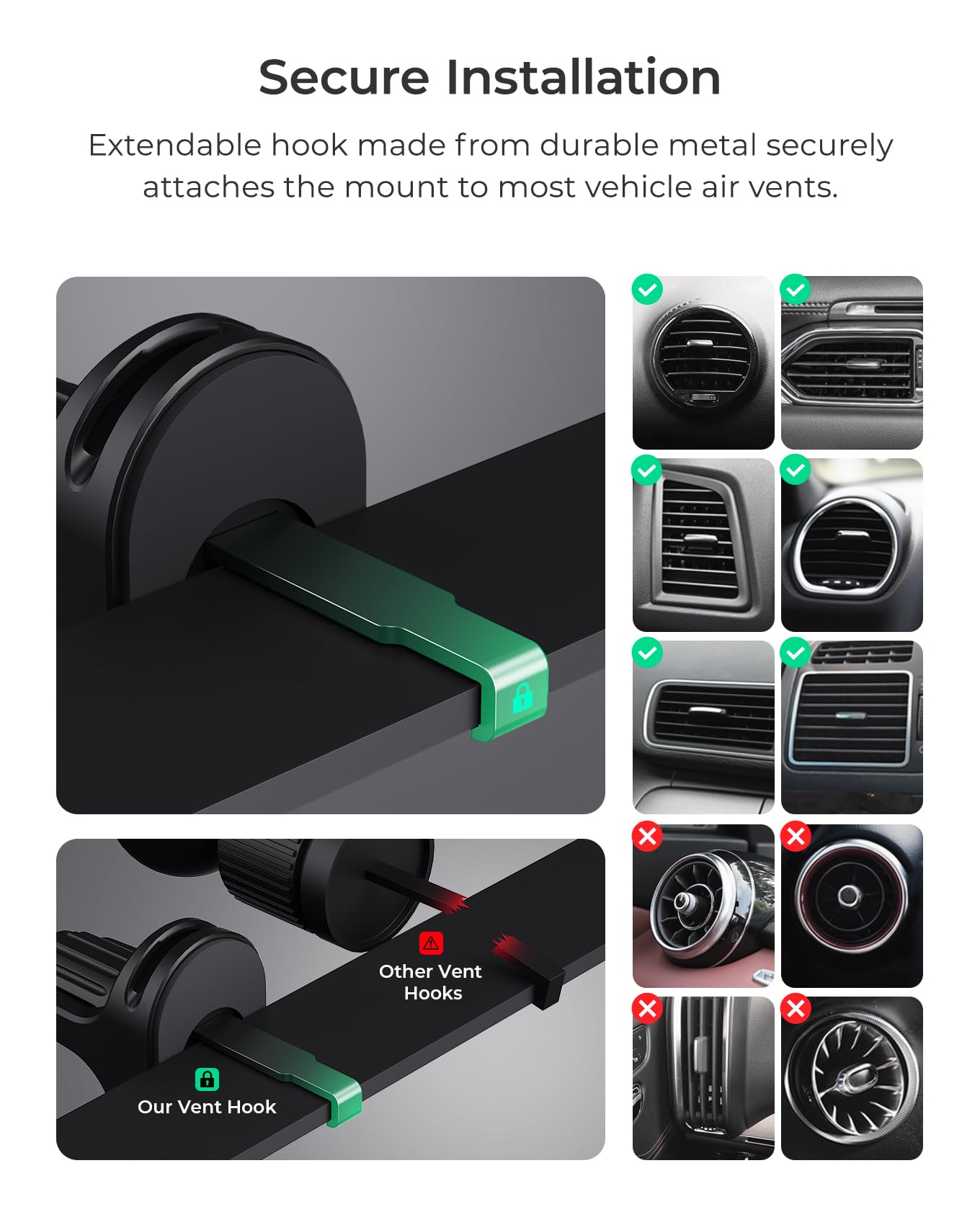 Secure Installation

Extendable hook made from durable metal securely attaches the mount to most vehicle air vents.

Other Vent Hooks

Our Vent Hook