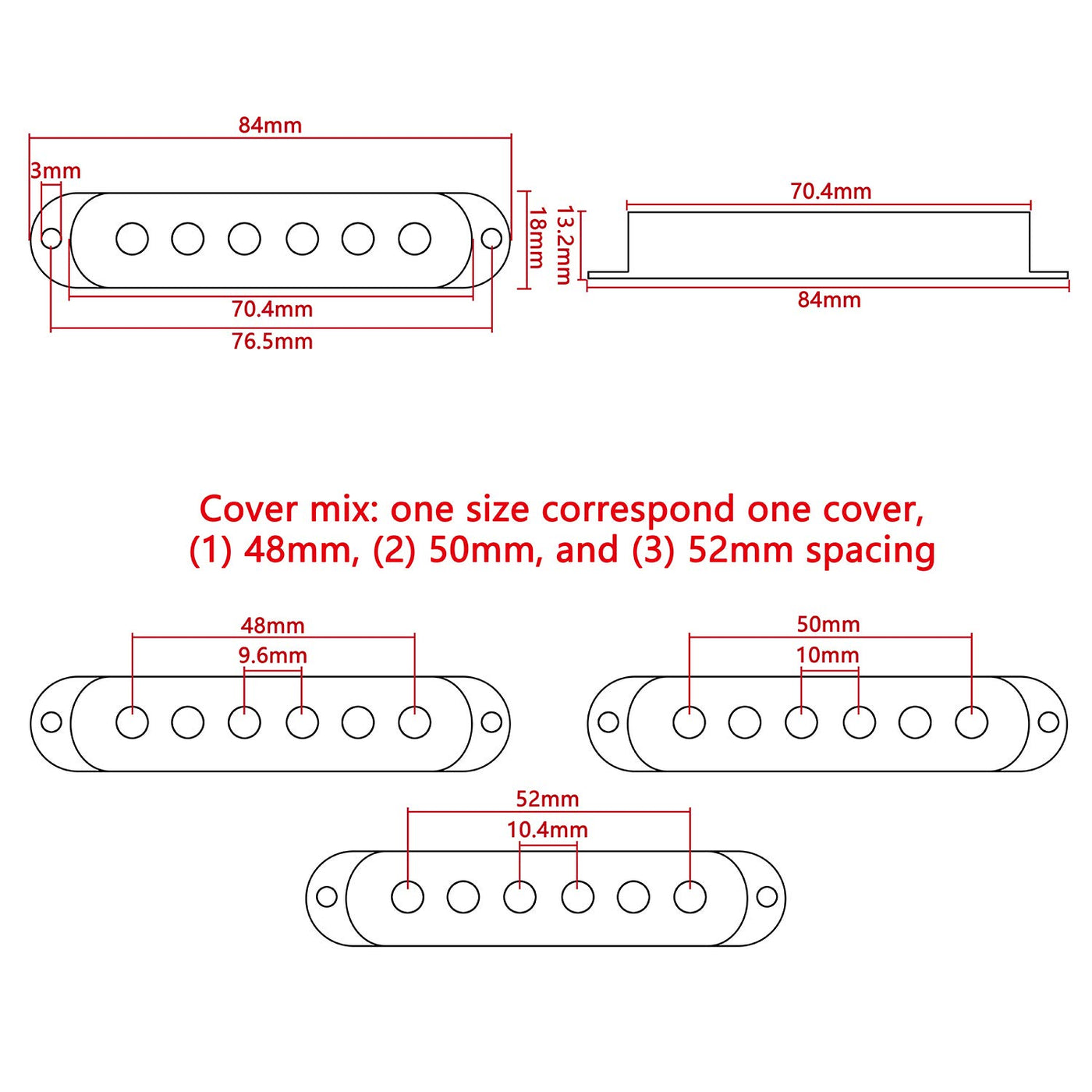 84mm

3mm

18mm

70.4mm

76.5mm

70.4mm

13.2mm

84mm

Cover mix: one size correspond one cover,
(1) 48mm, (2) 50mm, and (3) 52mm spacing

48mm

9.6mm

50mm

10mm

52mm

10.4mm