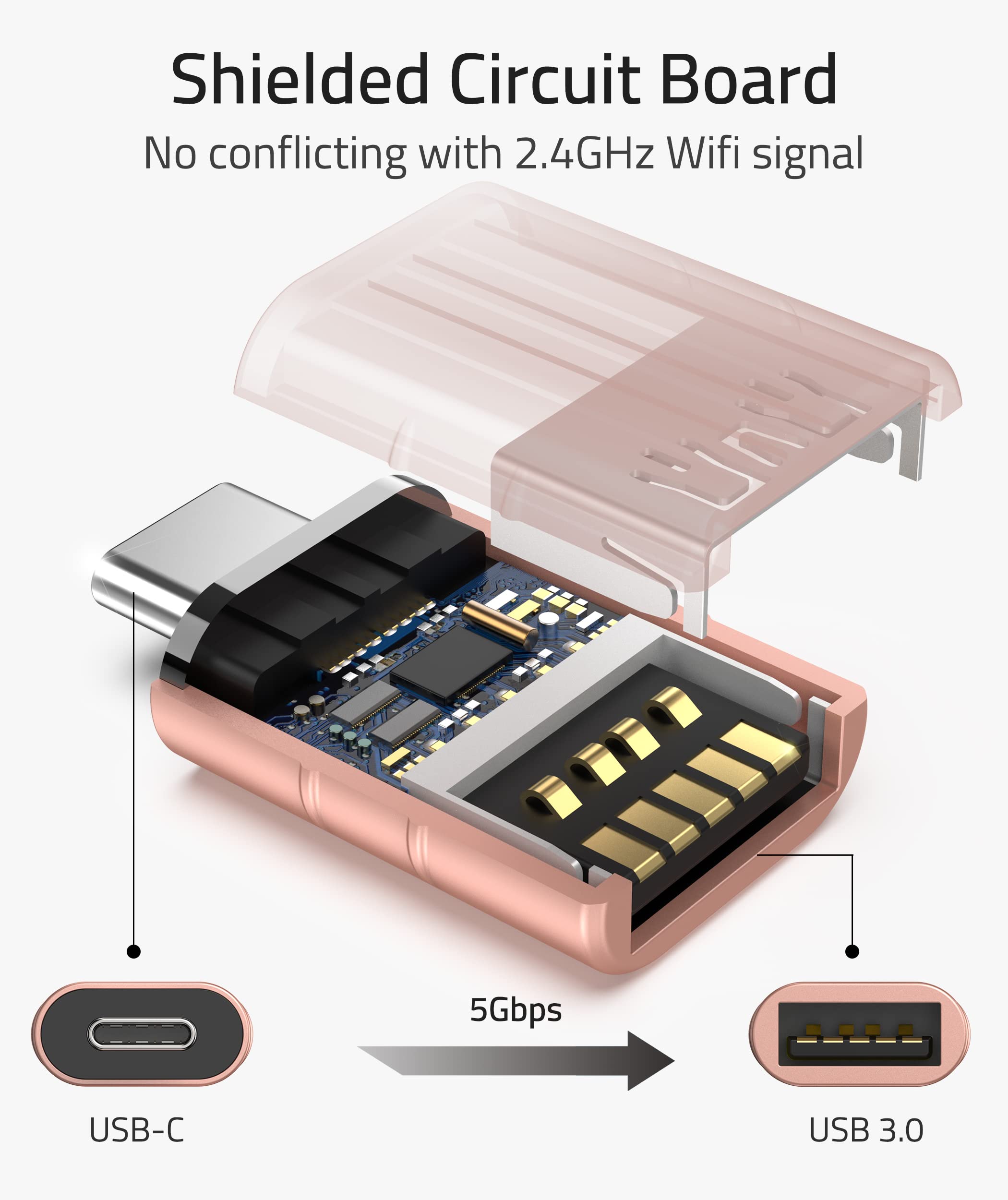 Shielded Circuit Board
No conflicting with 2.4GHz Wifi signal

5Gbps

USB-C

USB 3.0