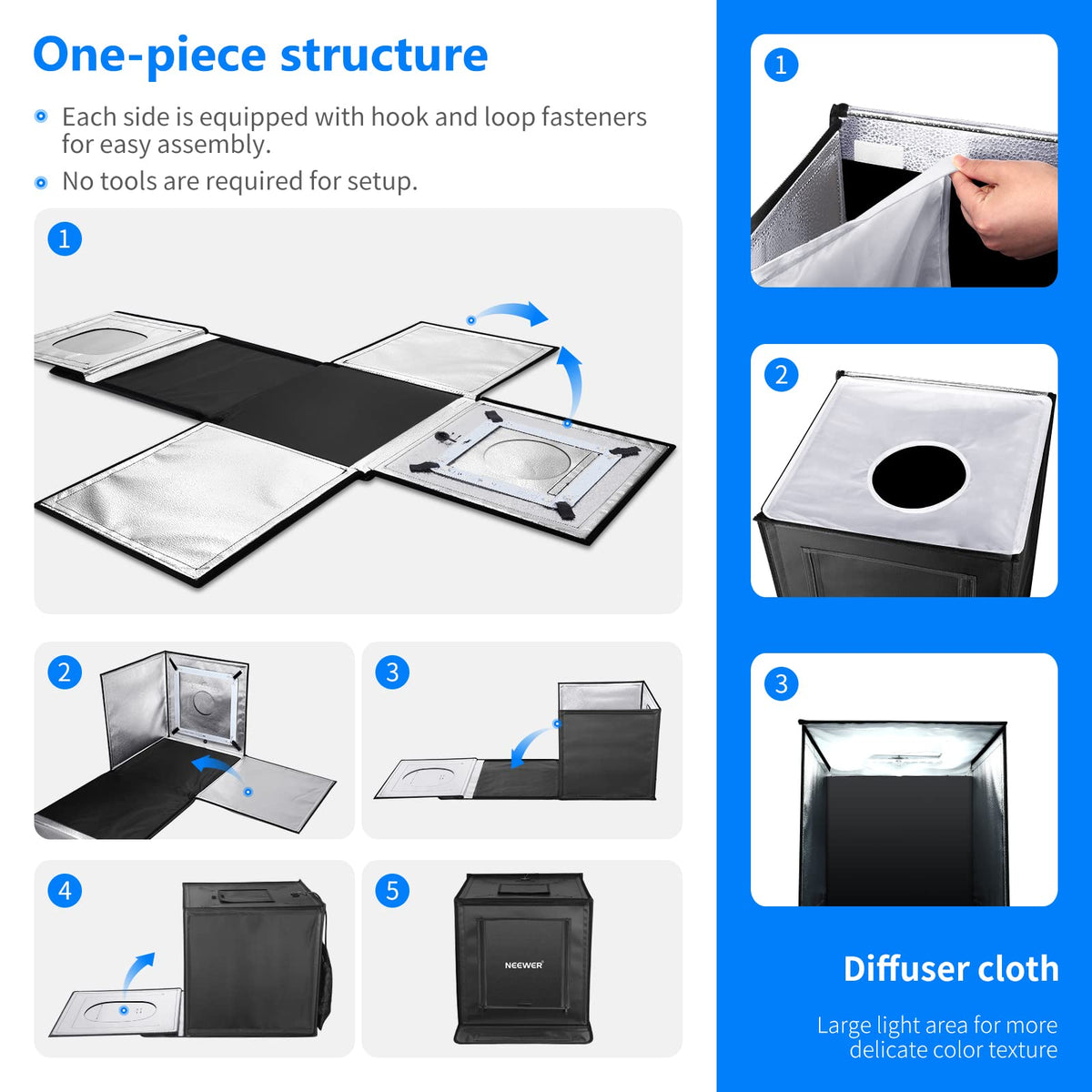 One-piece structure

Each side is equipped with hook and loop fasteners for easy assembly.

No tools are required for setup.

1

2

3

4

5

NEEWER

1

2

3

Diffuser cloth

Large light area for more delicate color texture