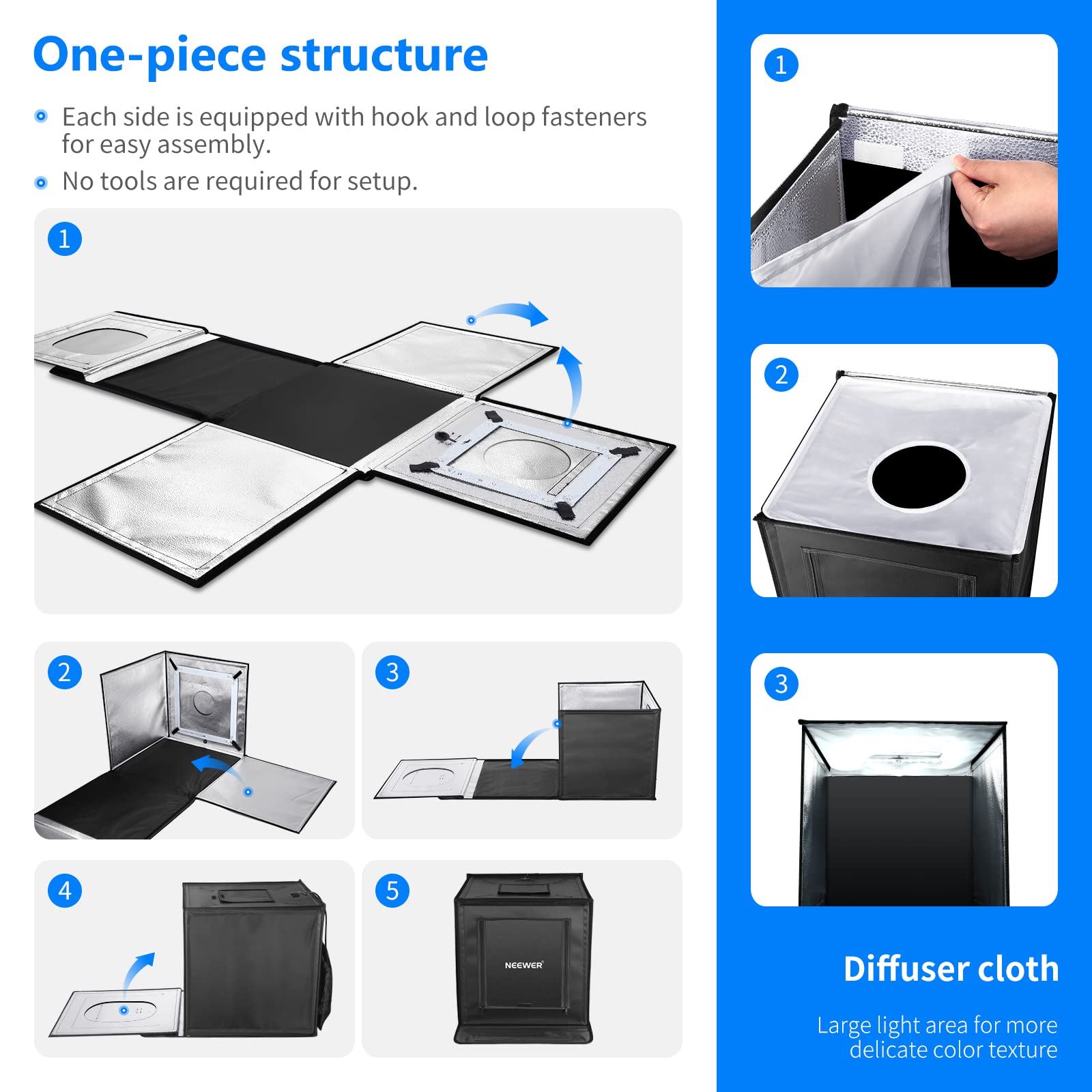 One-piece structure

Each side is equipped with hook and loop fasteners for easy assembly.

No tools are required for setup.

1

2

3

4

5

NEEWER

1

2

3

Diffuser cloth

Large light area for more delicate color texture