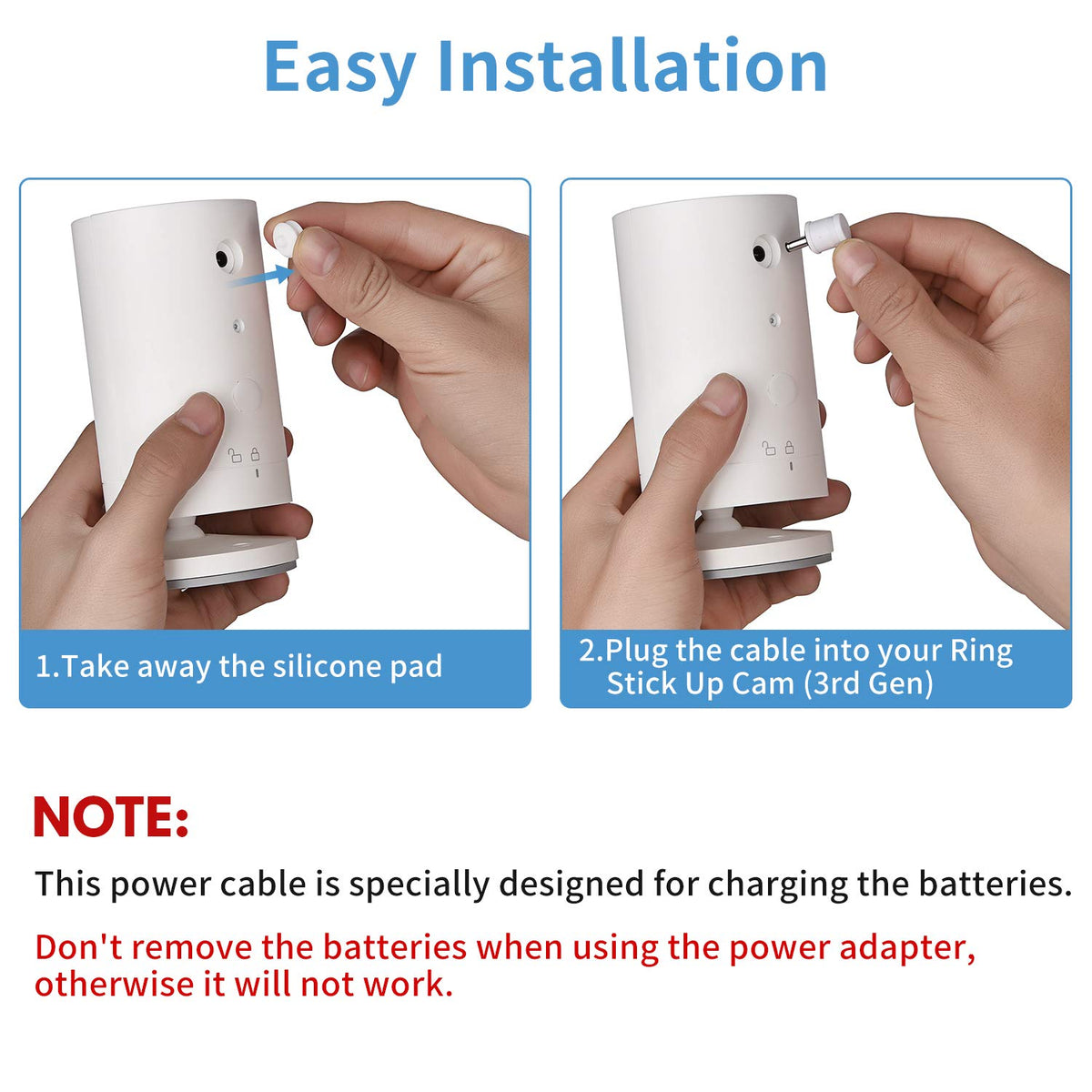 Easy Installation

1.Take away the silicone pad

2.Plug the cable into your Ring Stick Up Cam (3rd Gen)

NOTE:

This power cable is specially designed for charging the batteries.

Don't remove the batteries when using the power adapter, otherwise it will not work.