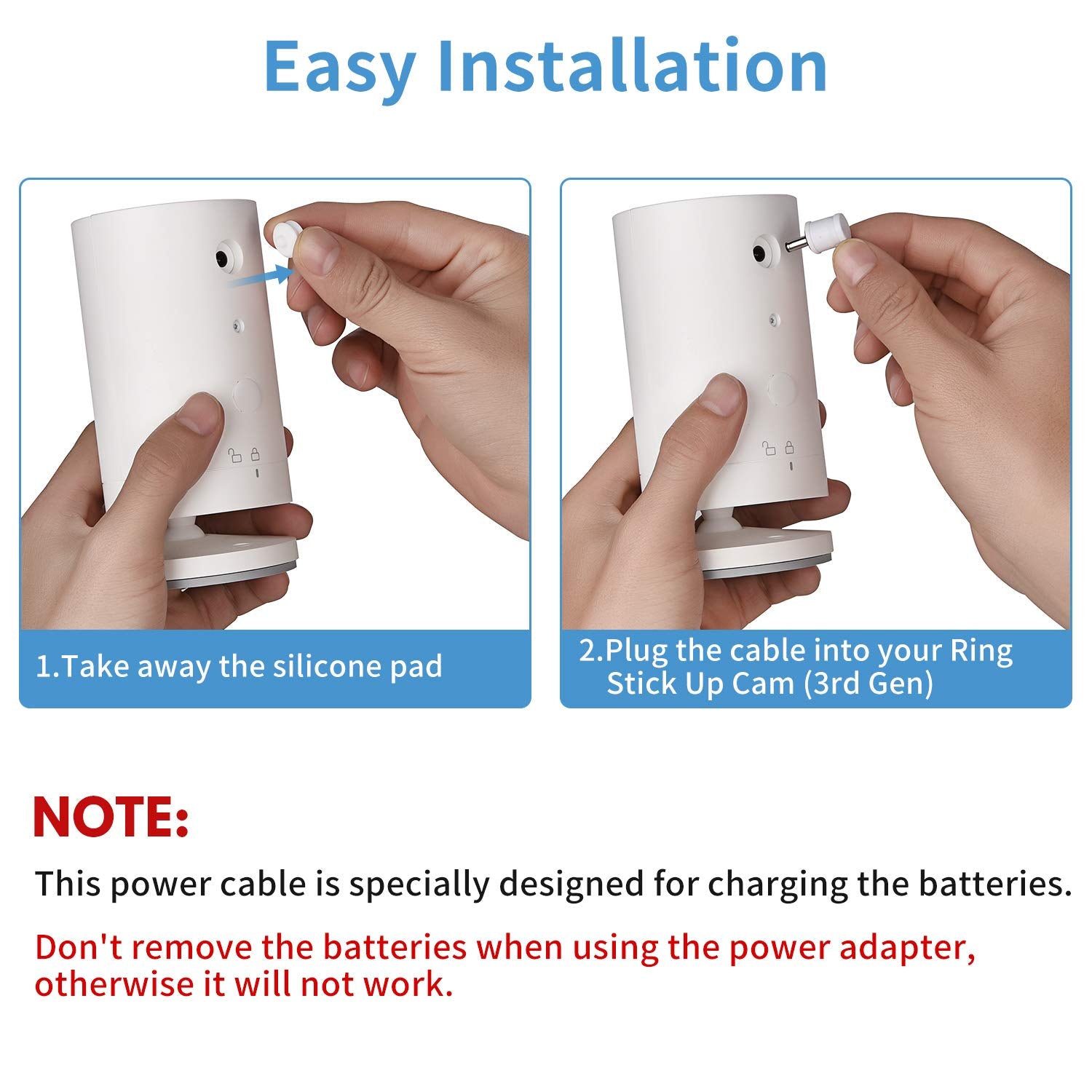 Easy Installation

1.Take away the silicone pad

2.Plug the cable into your Ring Stick Up Cam (3rd Gen)

NOTE:

This power cable is specially designed for charging the batteries.

Don't remove the batteries when using the power adapter, otherwise it will not work.