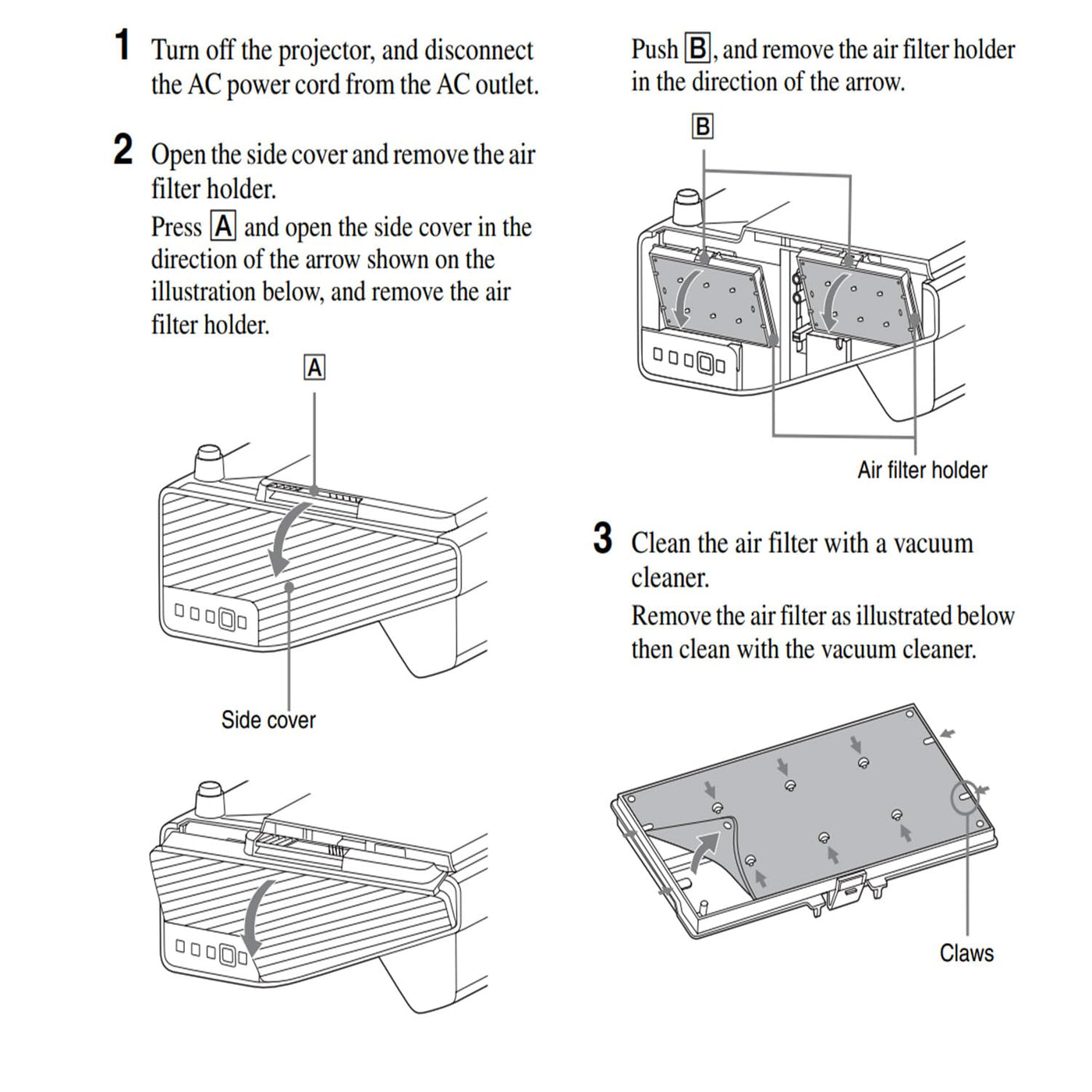 1 Turn off the projector, and disconnect the AC power cord from the AC outlet.

2 Open the side cover and remove the air filter holder.

Press A and open the side cover in the direction of the arrow shown on the illustration below, and remove the air filter holder.

A

Side cover

Push B, and remove the air filter holder in the direction of the arrow.

B

Air filter holder

3 Clean the air filter with a vacuum cleaner.

Remove the air filter as illustrated below then clean with the vacuum cleaner.

Claws