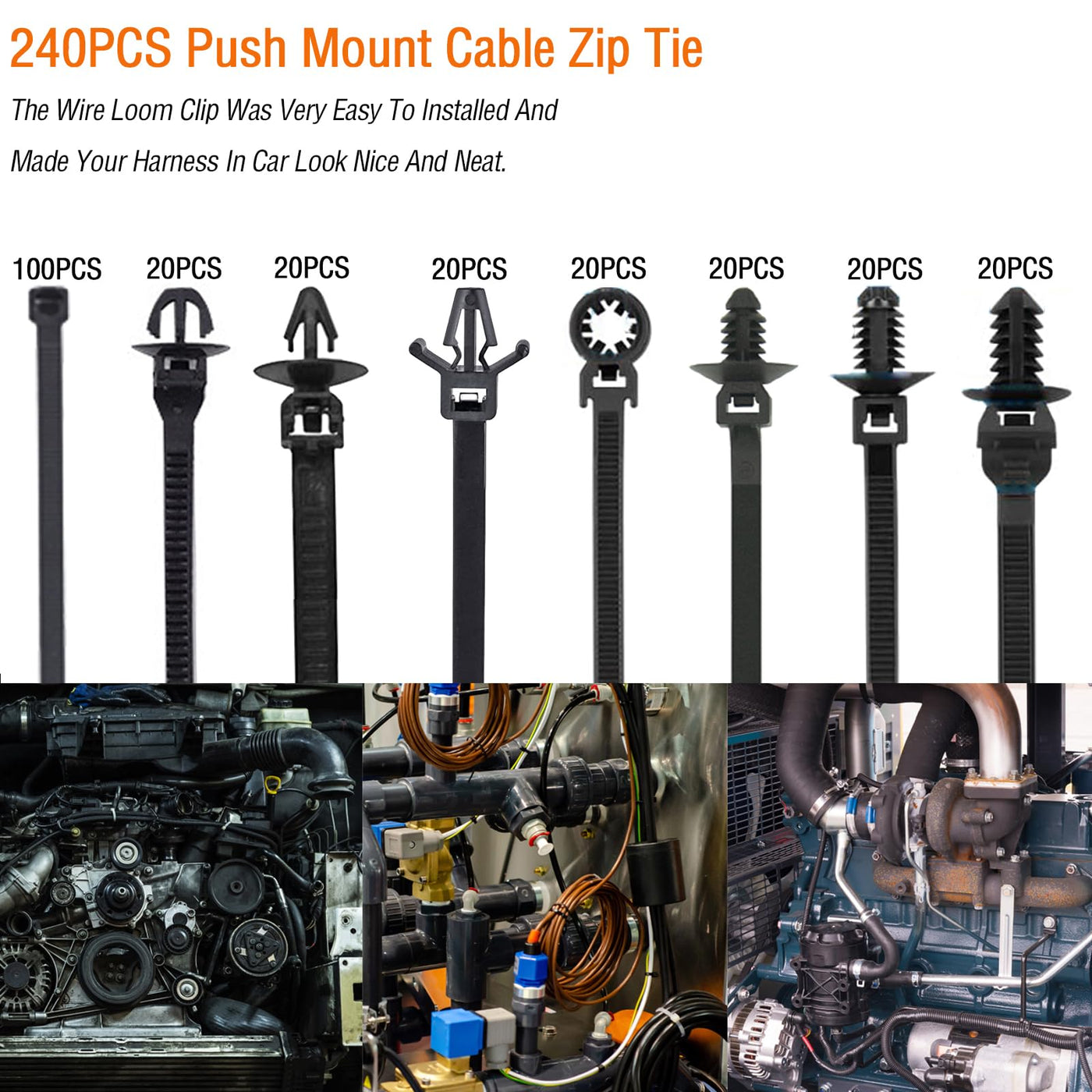 240PCS Push Mount Cable Zip Tie

The Wire Loom Clip Was Very Easy To Installed And Made Your Harness In Car Look Nice And Neat.

100PCS 20PCS 20PCS 20PCS 20PCS 20PCS 20PCS 20PCS