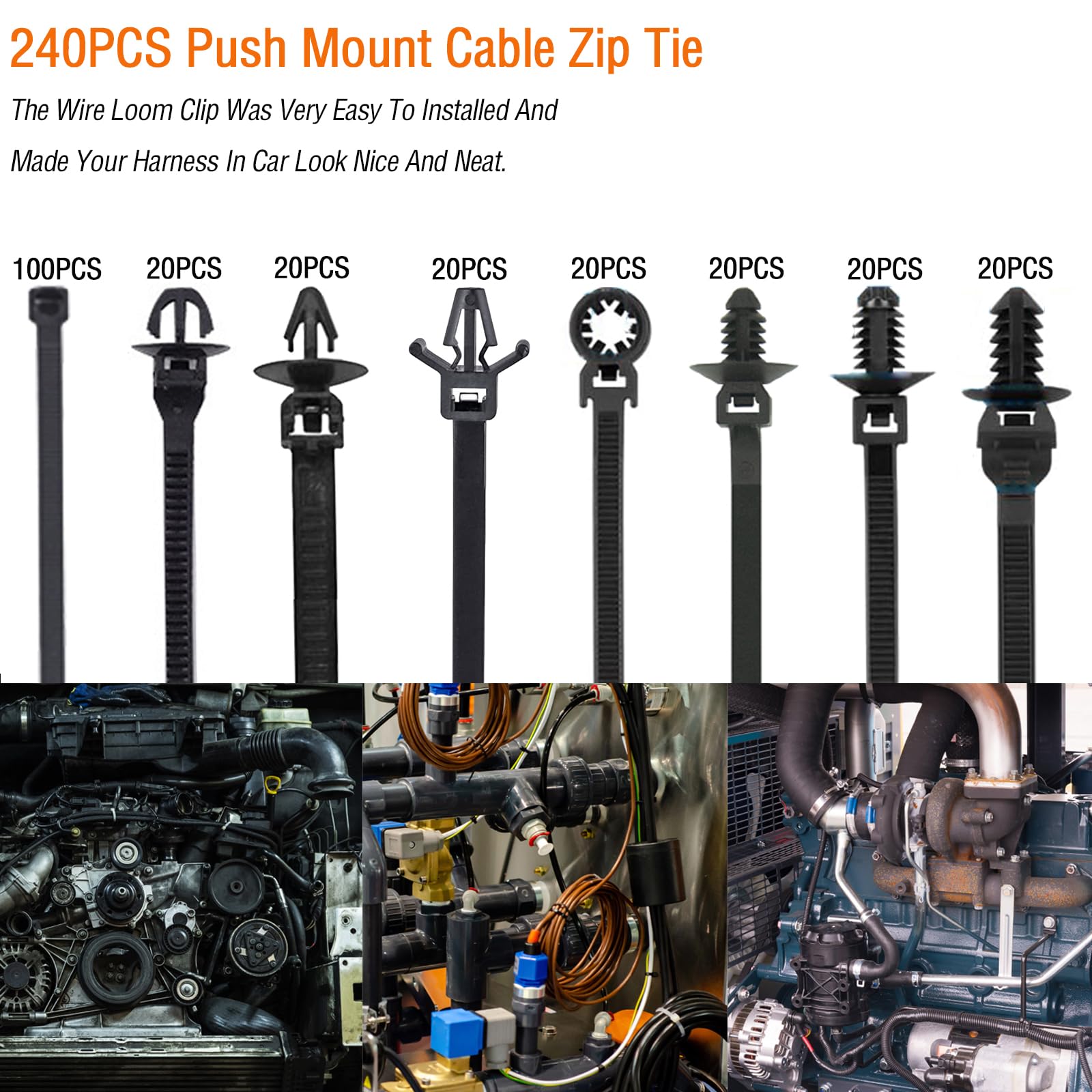 240PCS Push Mount Cable Zip Tie

The Wire Loom Clip Was Very Easy To Installed And Made Your Harness In Car Look Nice And Neat.

100PCS 20PCS 20PCS 20PCS 20PCS 20PCS 20PCS 20PCS