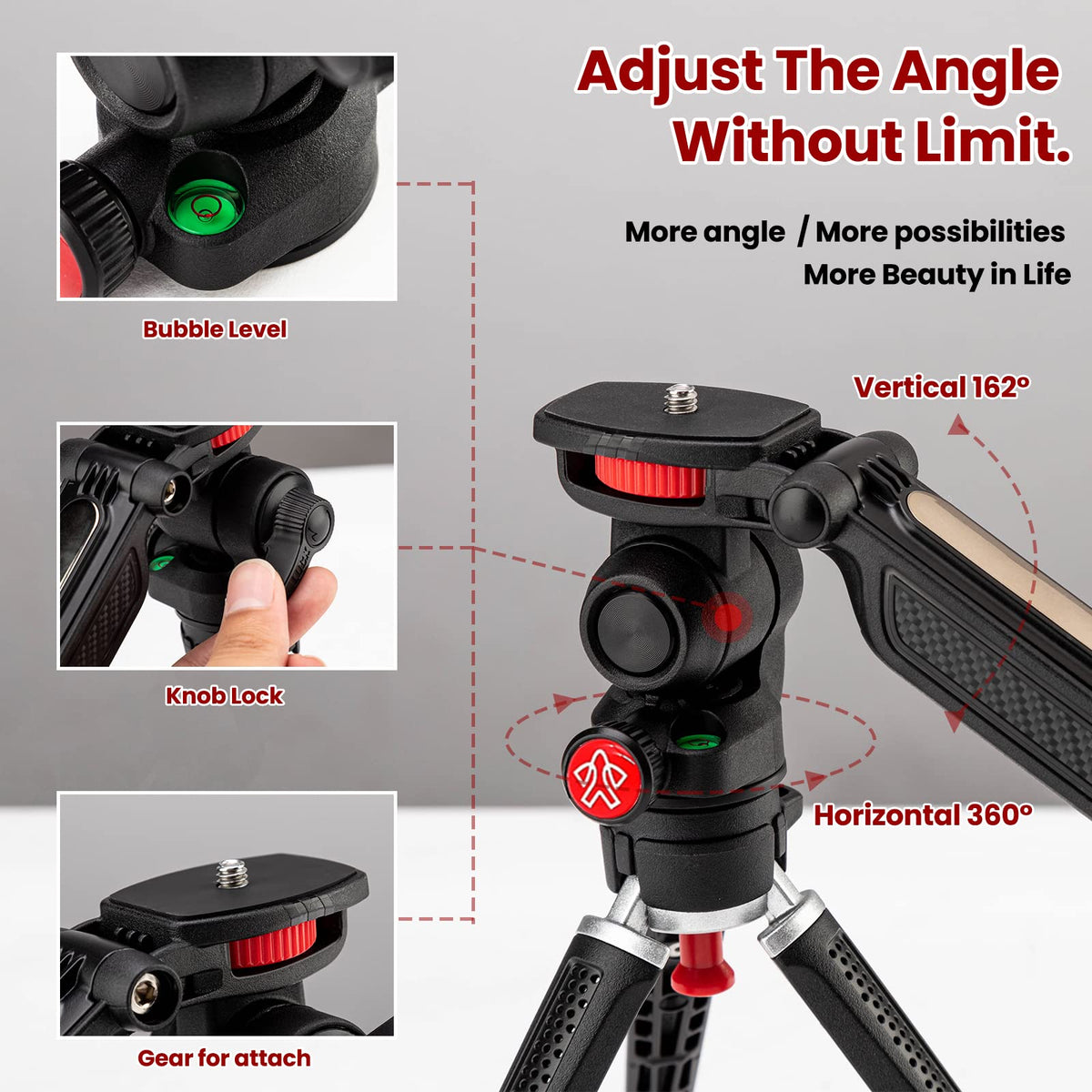 Adjust The Angle Without Limit.

More angle / More possibilities
More Beauty in Life

Bubble Level

Knob Lock

Gear for attach

Vertical 162°

Horizontal 360°