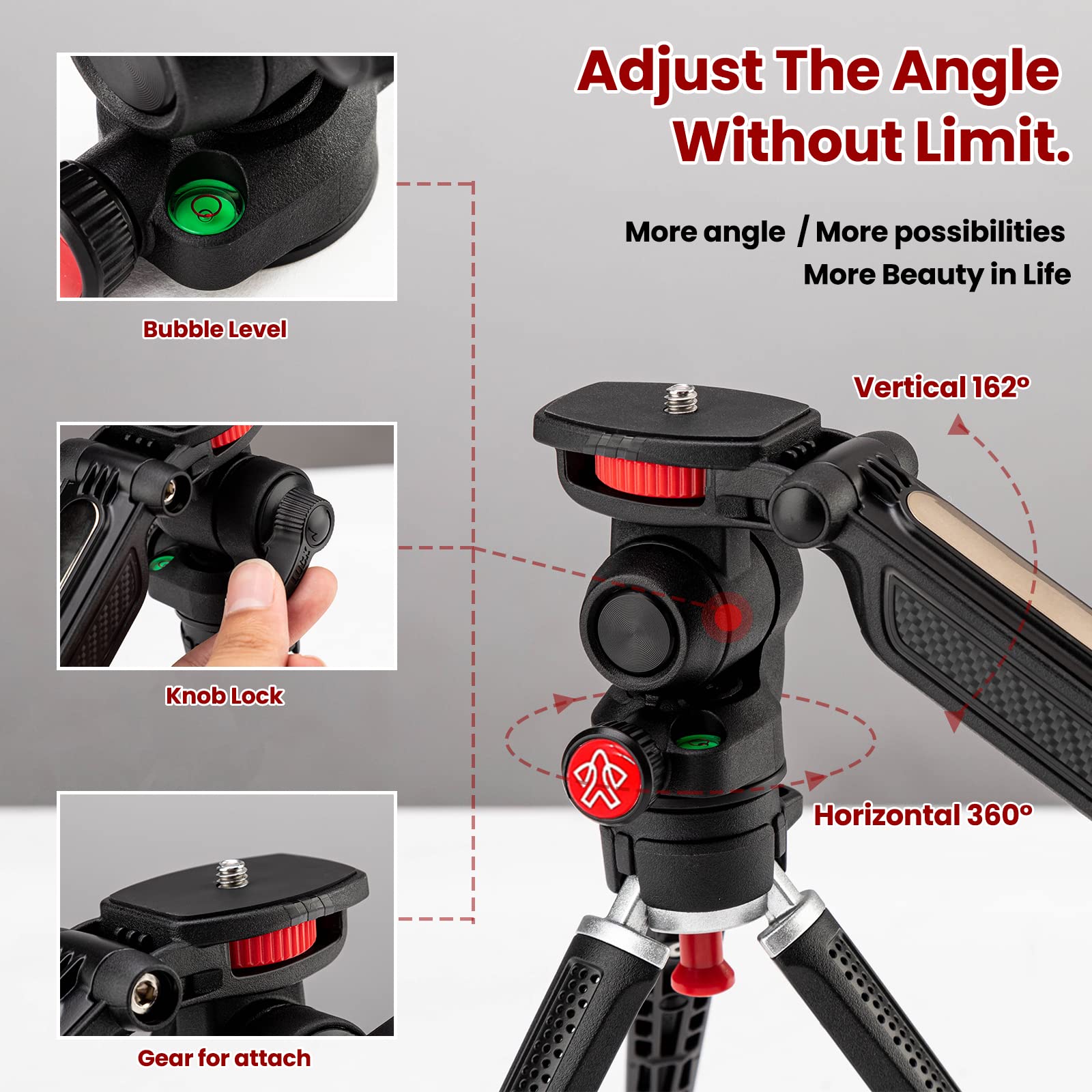 Adjust The Angle Without Limit.

More angle / More possibilities
More Beauty in Life

Bubble Level

Knob Lock

Gear for attach

Vertical 162°

Horizontal 360°