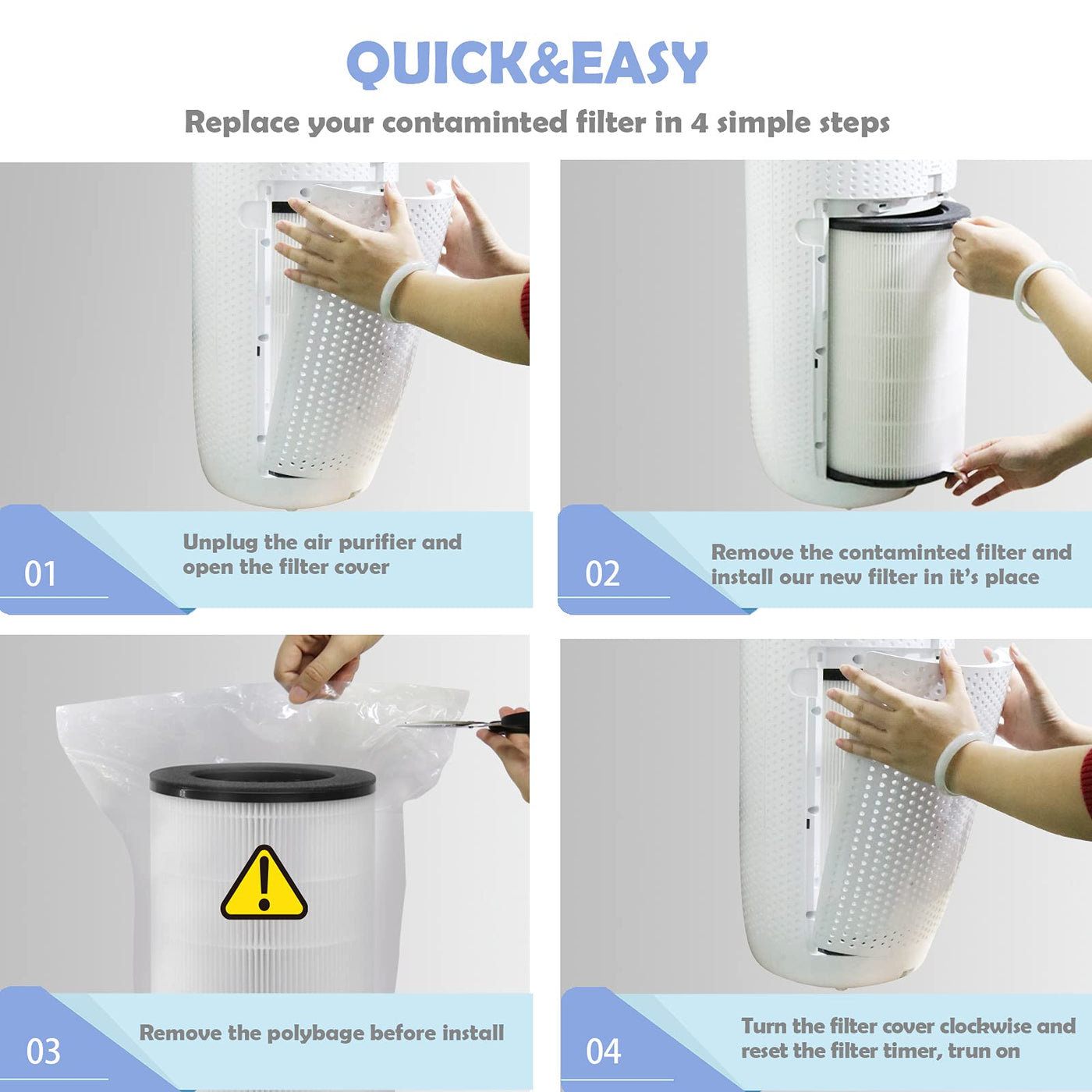 QUICK&EASY

Replace your contaminted filter in 4 simple steps

01
Unplug the air purifier and open the filter cover

02
Remove the contaminted filter and install our new filter in it's place

03
Remove the polybage before install

04
Turn the filter cover clockwise and reset the filter timer, trun on