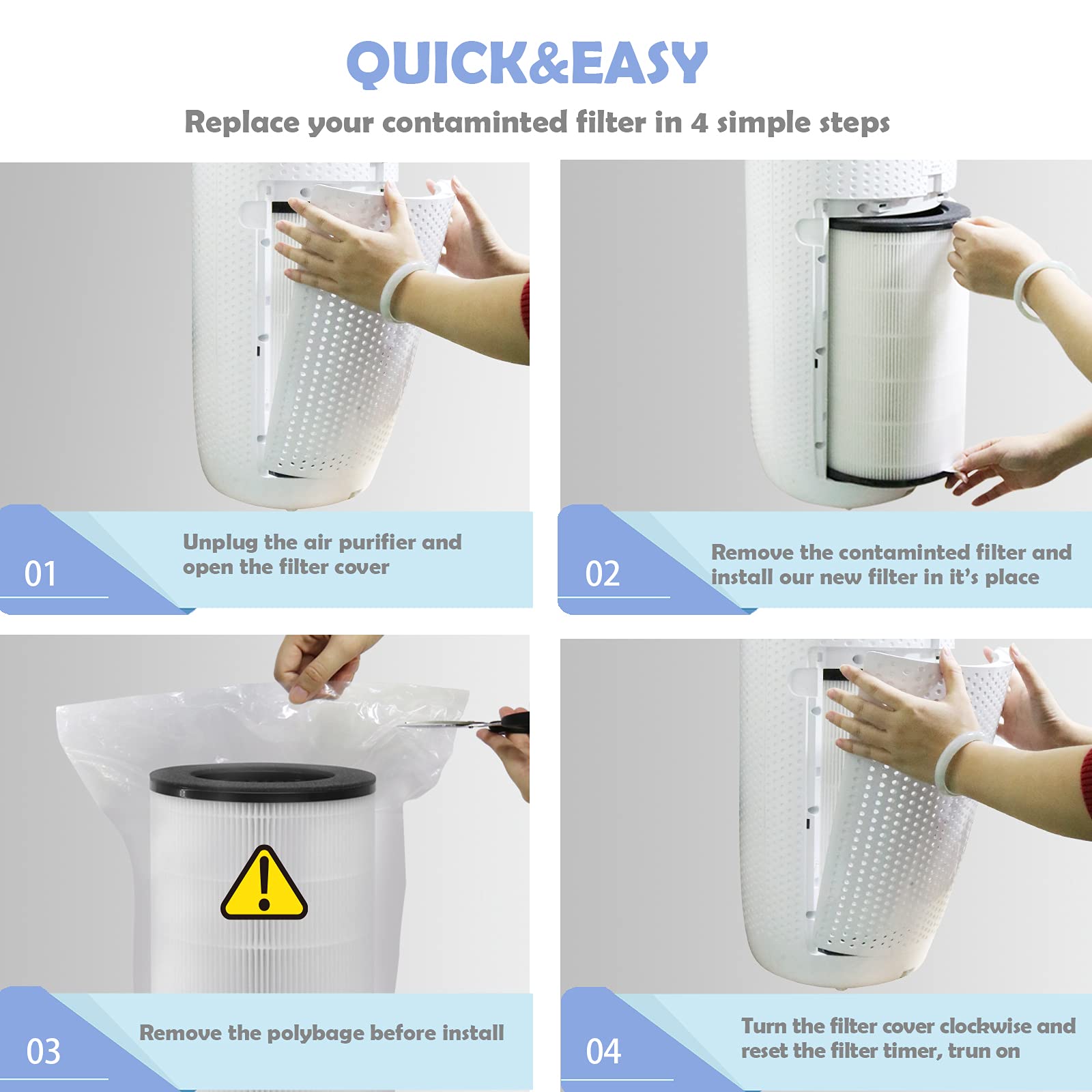 QUICK&EASY

Replace your contaminted filter in 4 simple steps

01

Unplug the air purifier and open the filter cover

02

Remove the contaminted filter and install our new filter in it's place

03

Remove the polybage before install

04

Turn the filter cover clockwise and reset the filter timer, trun on